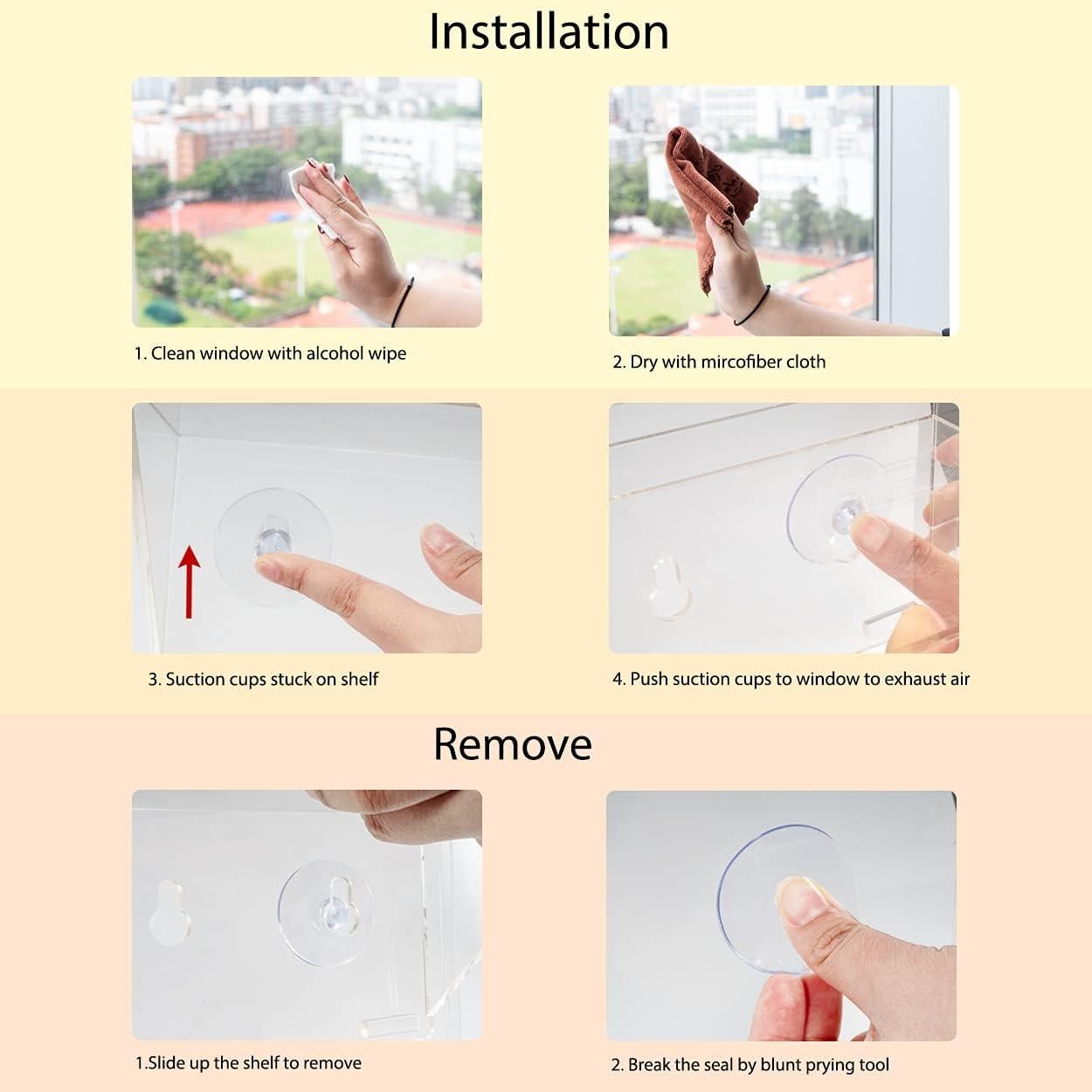 Installation

1. Clean window with alcohol wipe

2. Dry with mircofiber cloth

3. Suction cups stuck on shelf

4. Push suction cups to window to exhaust air

Remove

1.Slide up the shelf to remove

2. Break the seal by blunt prying tool