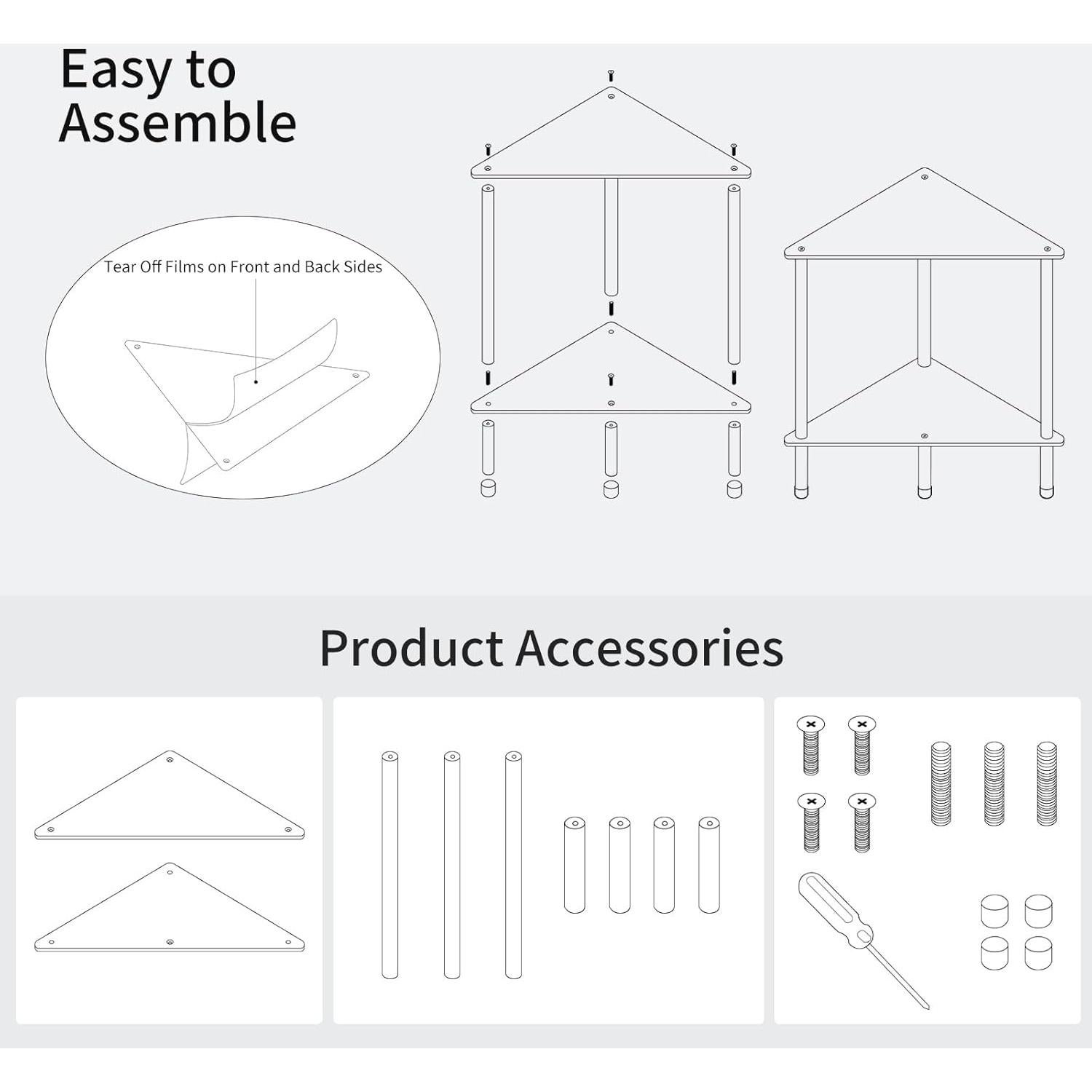 Easy to Assemble

Tear Off Films on Front and Back Sides

Product Accessories