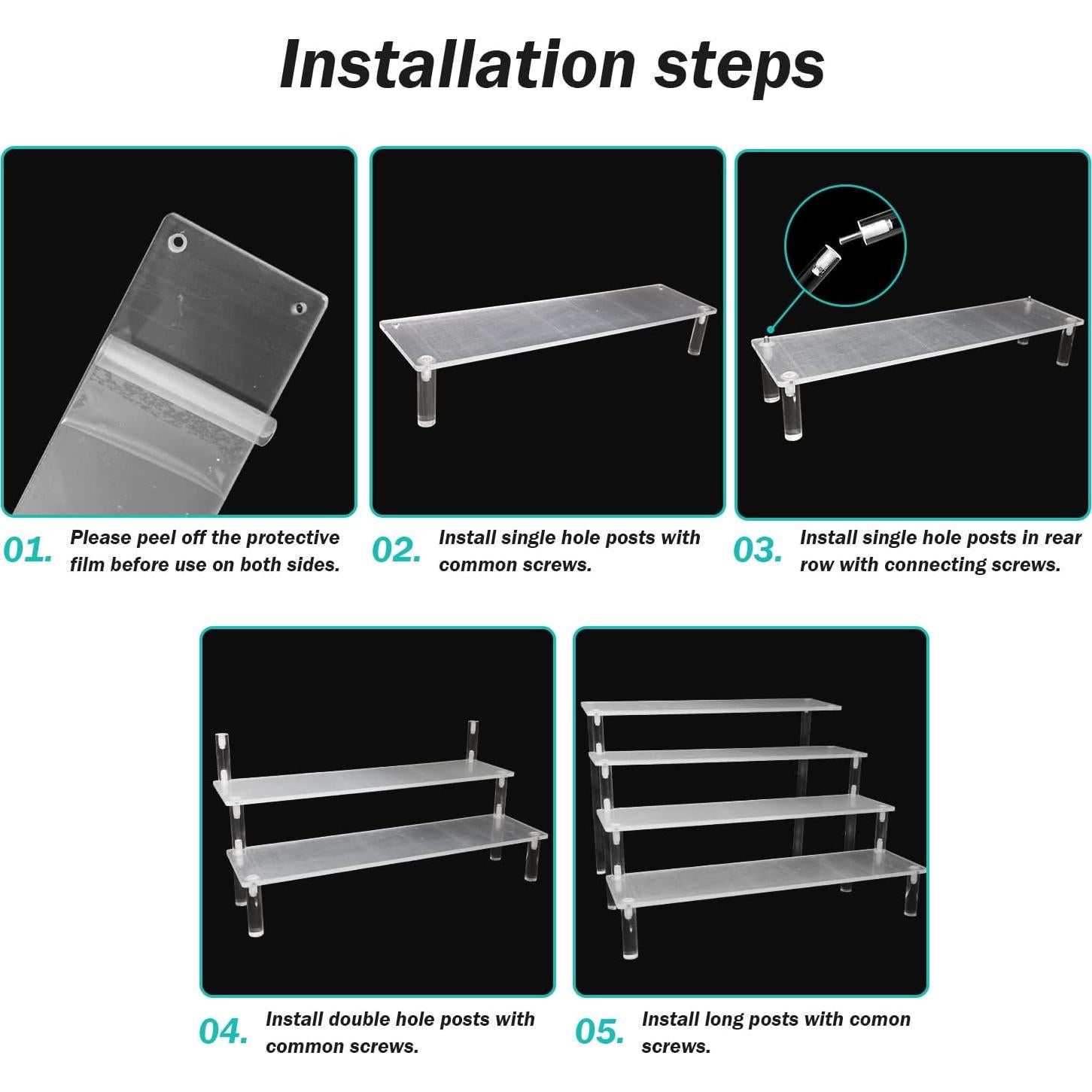 Installation steps

01. Please peel off the protective film before use on both sides.

02. Install single hole posts with common screws.

03. Install single hole posts in rear row with connecting screws.

04. Install double hole posts with common screws.

05. Install long posts with comon screws.