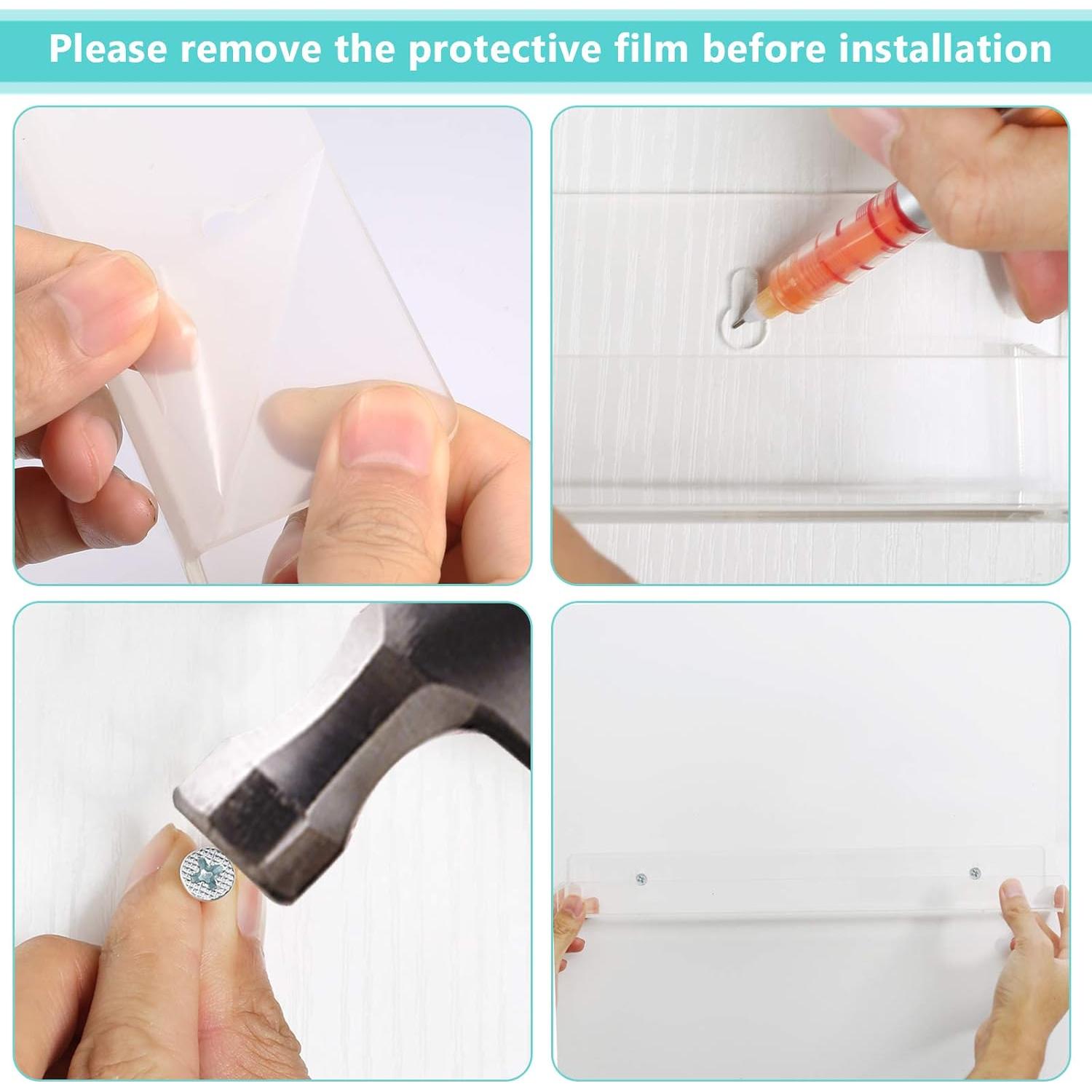 Please remove the protective film before installation