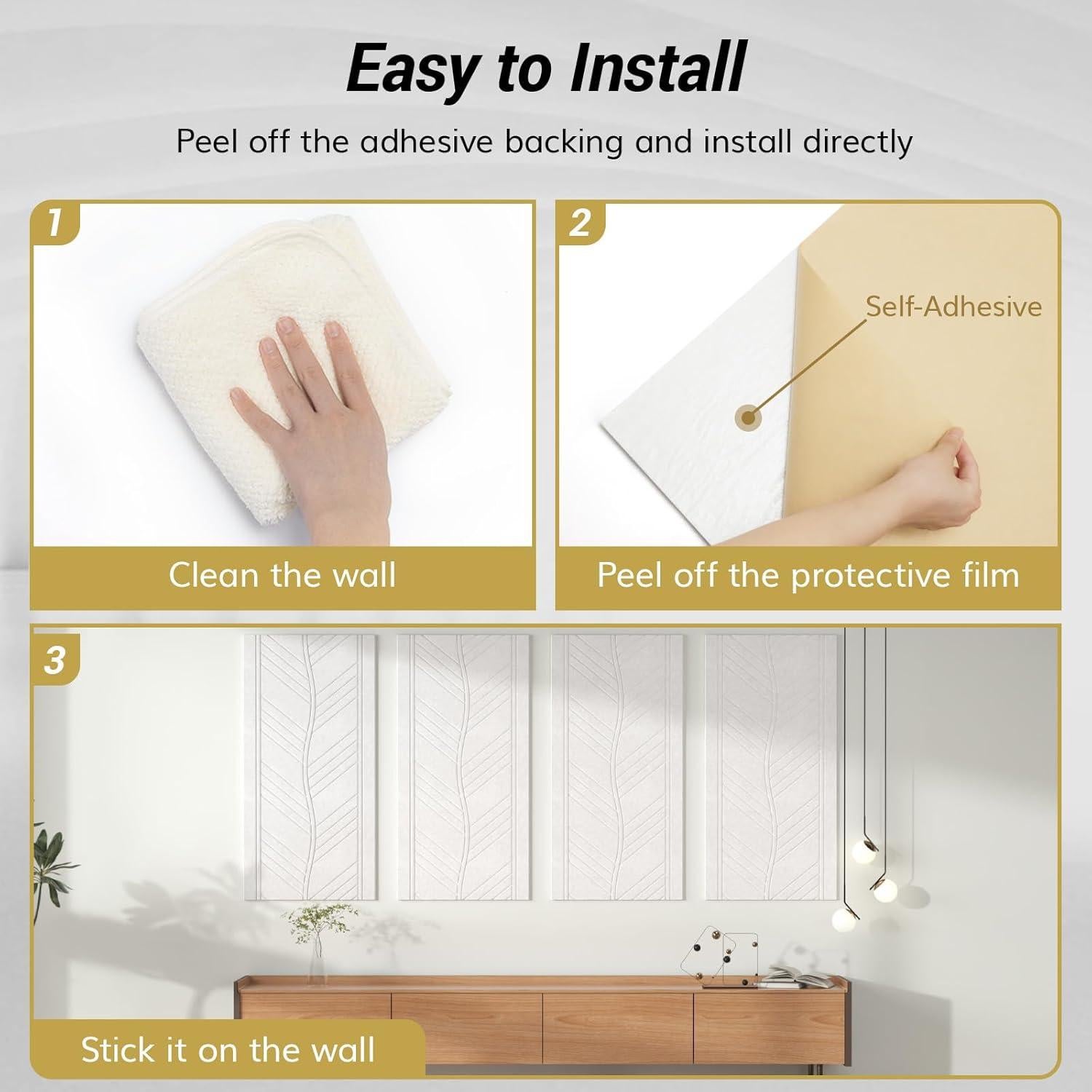 Easy to Install

Peel off the adhesive backing and install directly

1

Clean the wall

2

Self-Adhesive

Peel off the protective film

3

Stick it on the wall