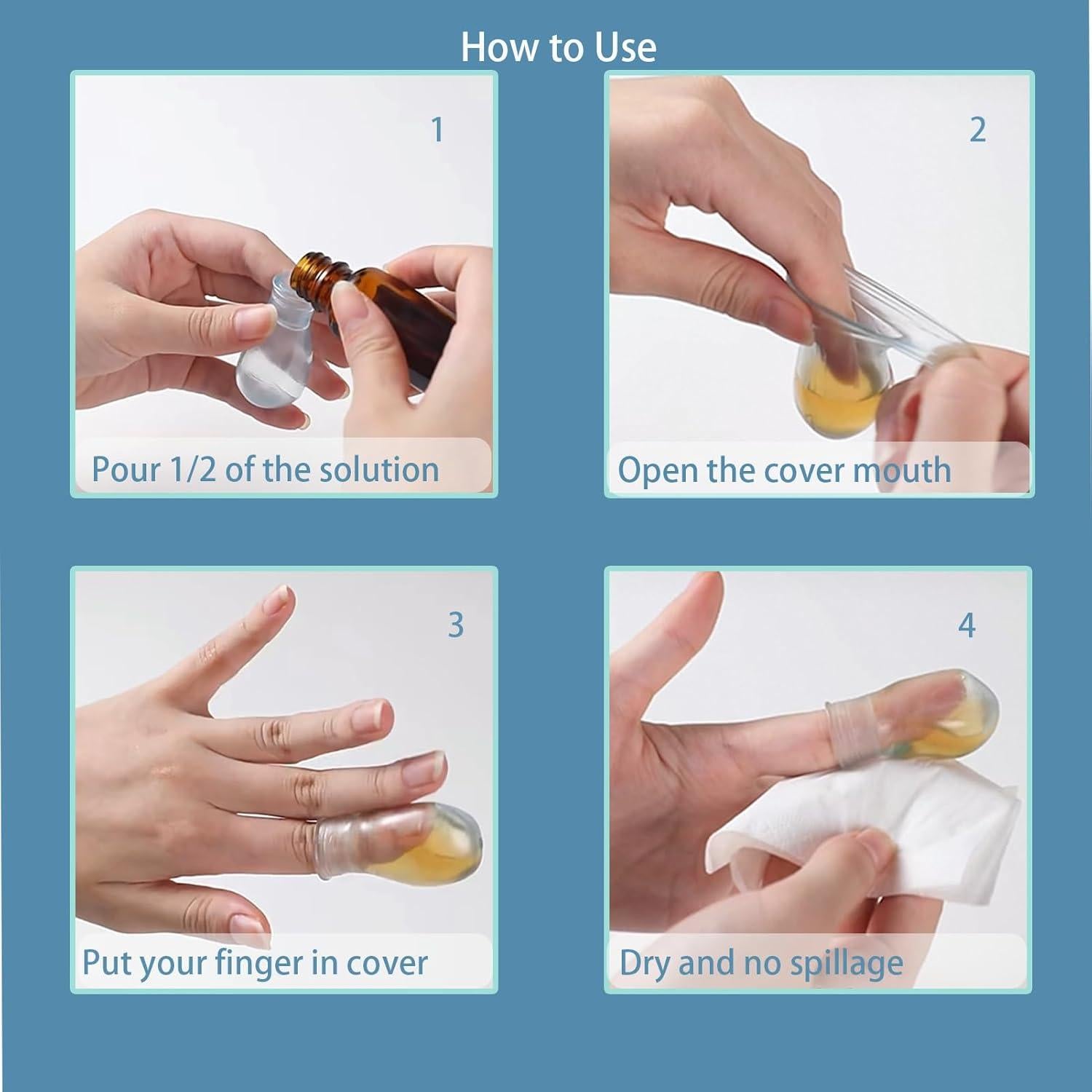 How to Use

1

Pour 1/2 of the solution

2

Open the cover mouth

3

Put your finger in cover

4

Dry and no spillage