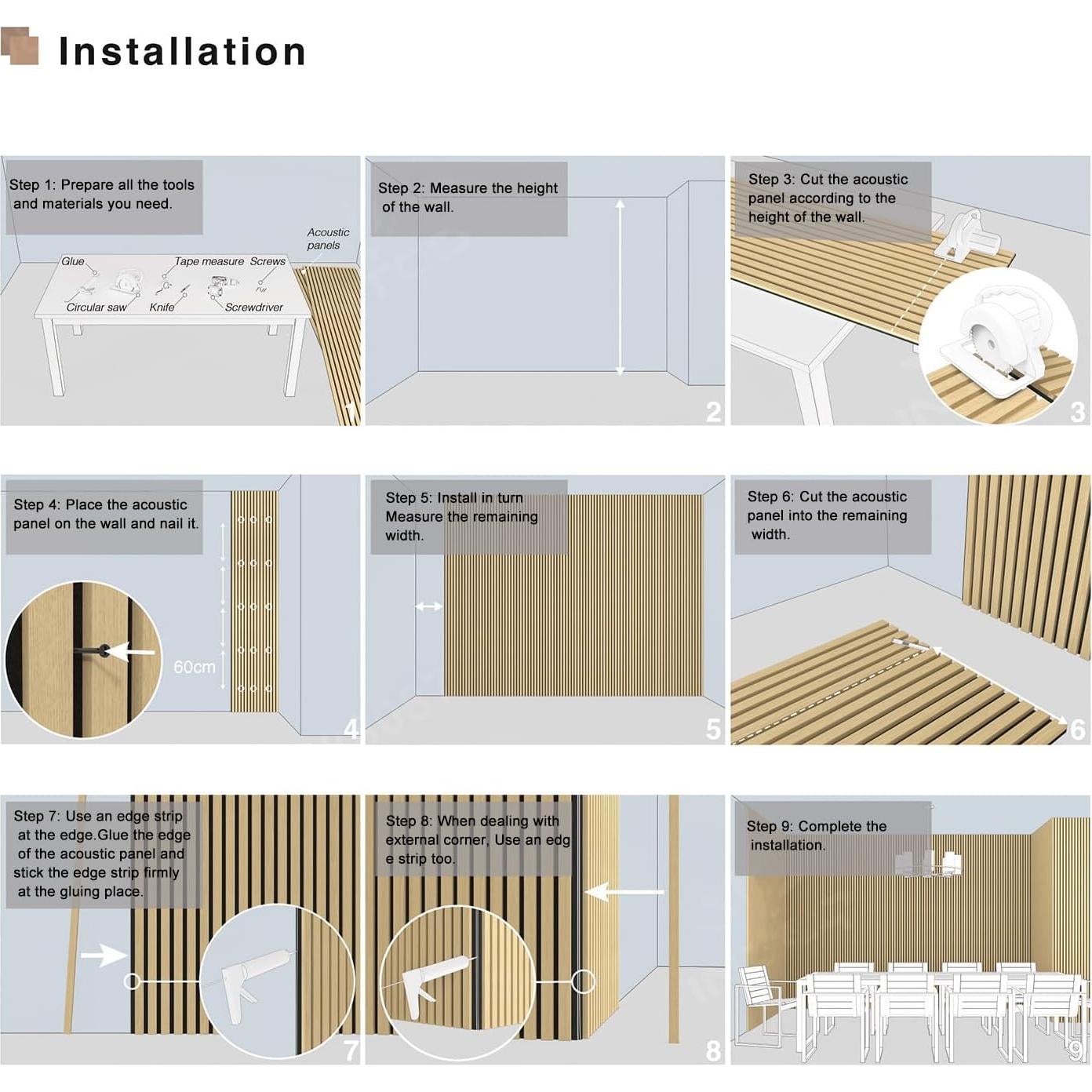 Installation

Step 1: Prepare all the tools and materials you need.

Acoustic panels

Glue

Tape measure

Screws

Circular saw

Knife

Screwdriver

1

Step 2: Measure the height of the wall.

2

Step 3: Cut the acoustic panel according to the height of the wall.

3

Step 4: Place the acoustic panel on the wall and nail it.

60cm

4

Step 5: Install in turn Measure the remaining width.

5

Step 6: Cut the acoustic panel into the remaining width.

6

Step 7: Use an edge strip at the edge.Glue the edge of the acoustic panel and stick the edge strip firmly at the gluing place.

7

Step 8: When dealing with external corner, Use an edg e strip too.

8

Step 9: Complete the installation.

9