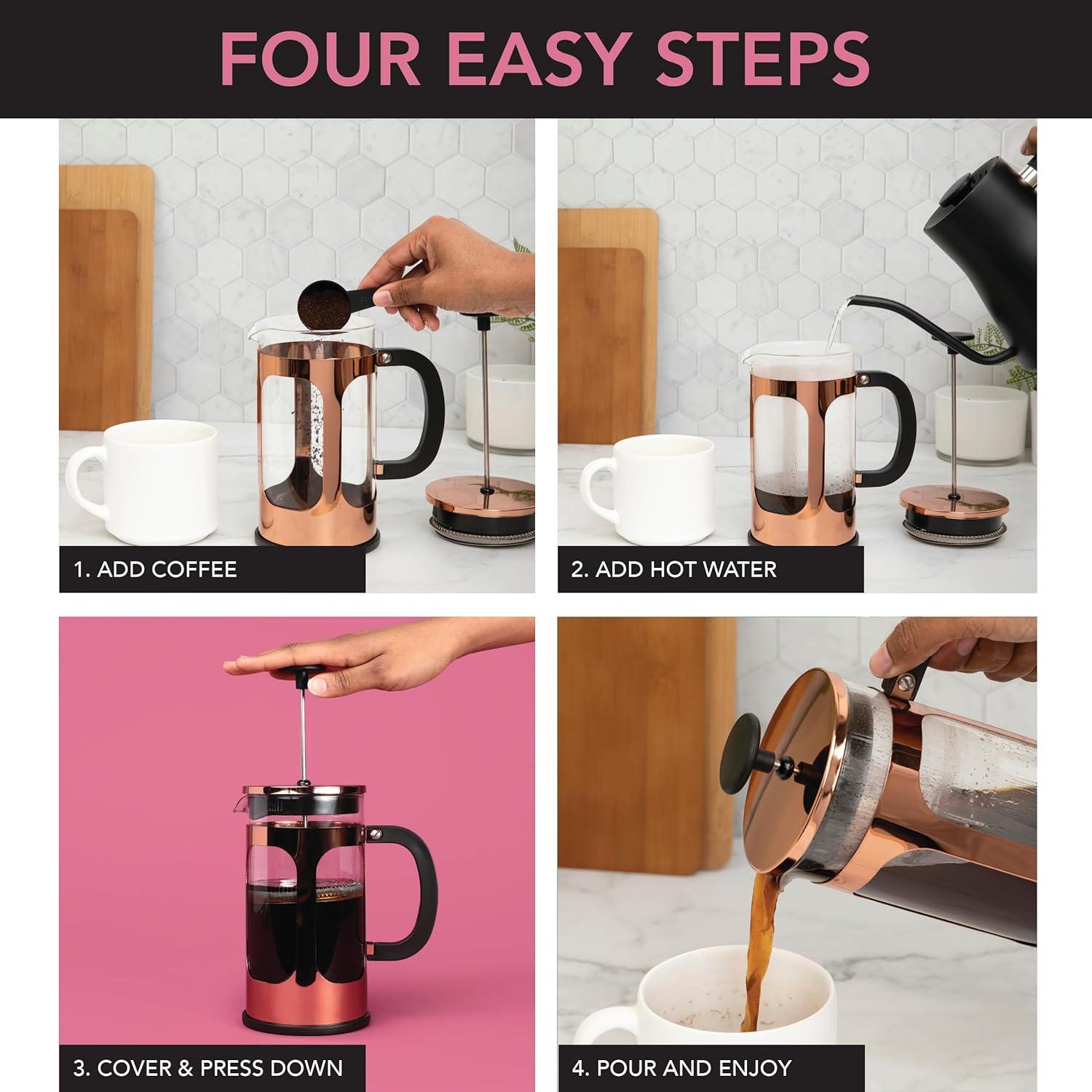 FOUR EASY STEPS

1. ADD COFFEE

2. ADD HOT WATER

3. COVER & PRESS DOWN

4. POUR AND ENJOY