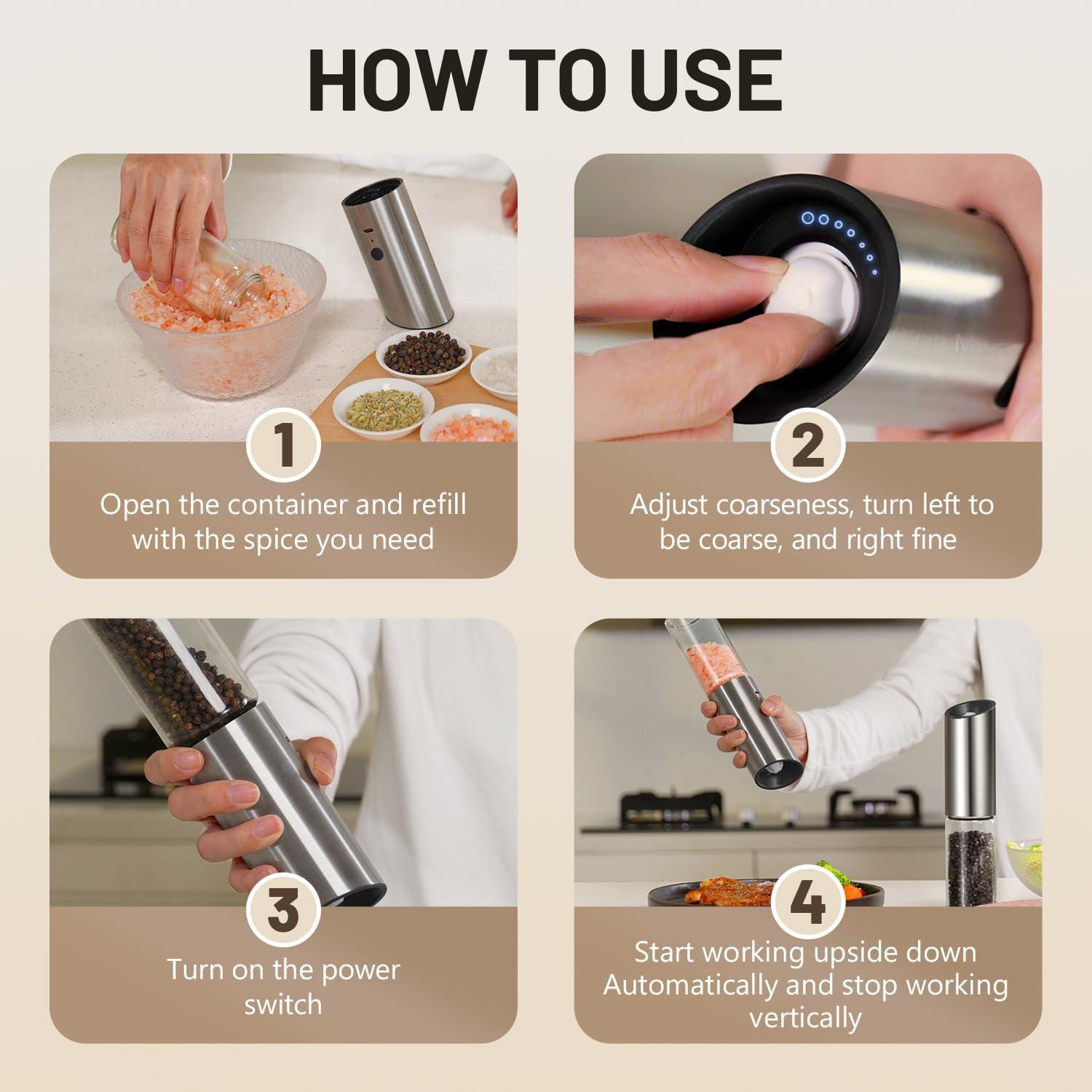 HOW TO USE

1

Open the container and refill with the spice you need

2

Adjust coarseness, turn left to be coarse, and right fine

3

Turn on the power switch

4

Start working upside down Automatically and stop working vertically