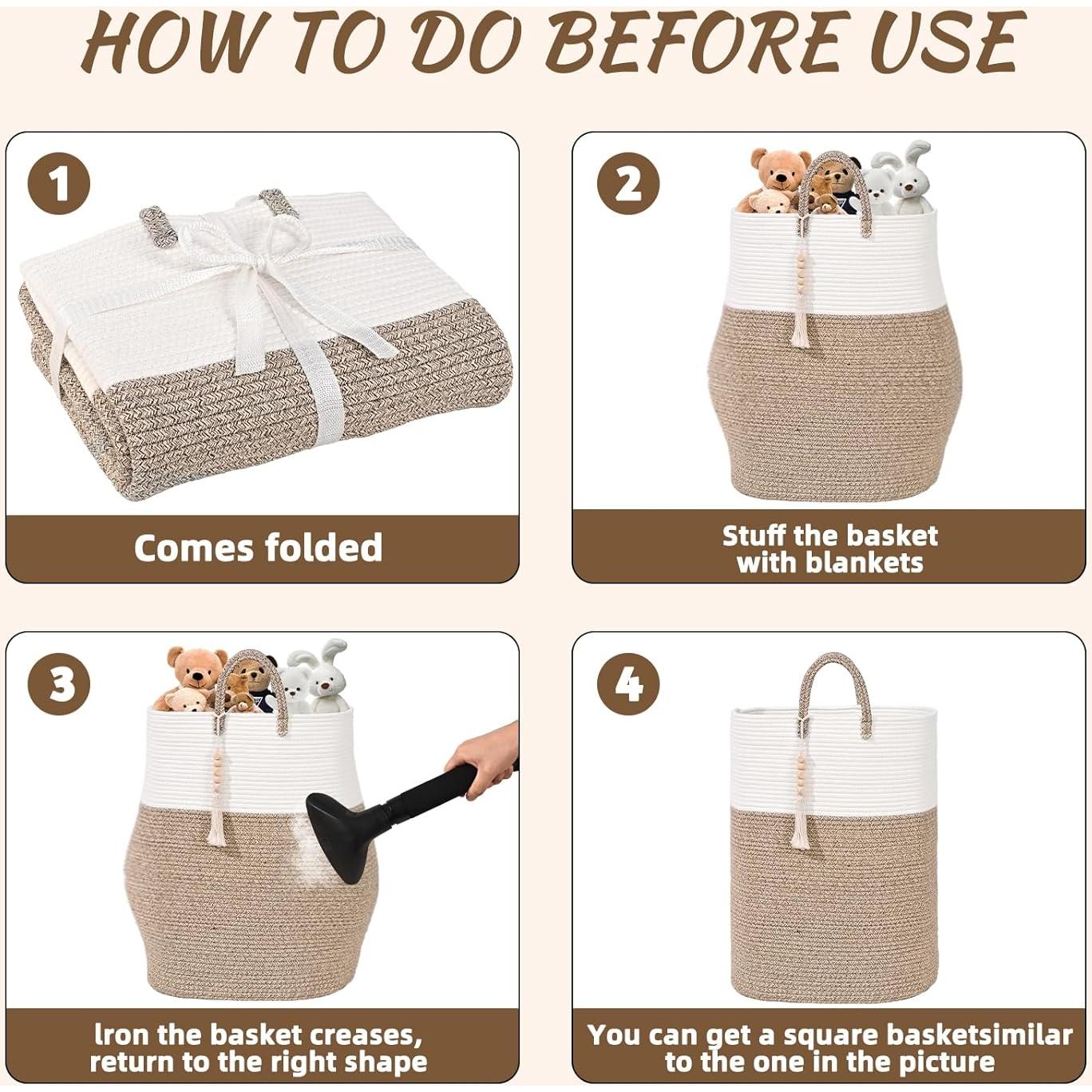 HOW TO DO BEFORE USE

1

Comes folded

2

Stuff the basket with blankets

3

Iron the basket creases, return to the right shape

4

You can get a square basketsimilar to the one in the picture