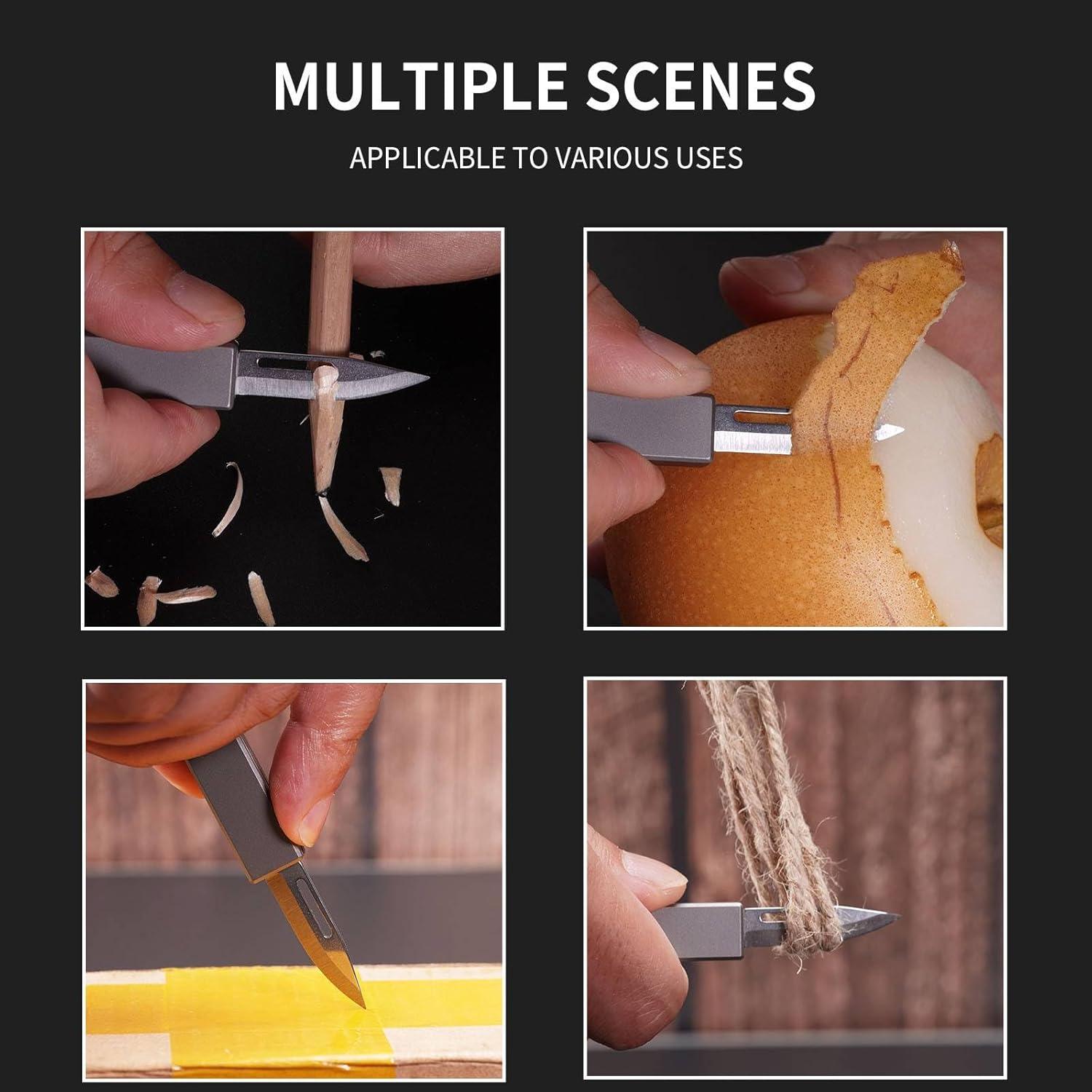 MULTIPLE SCENES

APPLICABLE TO VARIOUS USES