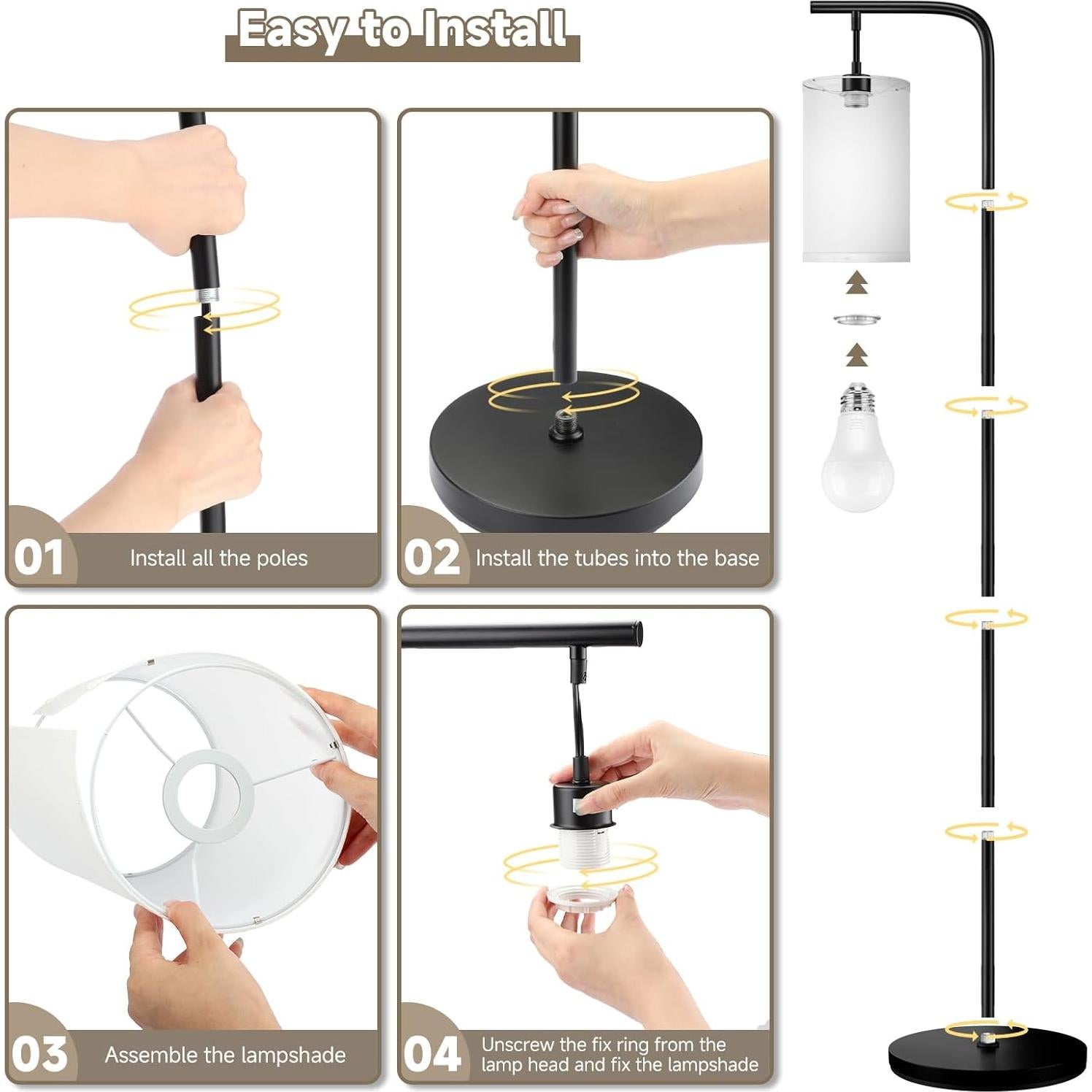 Easy to Install

01 Install all the poles

02 Install the tubes into the base

03 Assemble the lampshade

04 Unscrew the fix ring from the lamp head and fix the lampshade