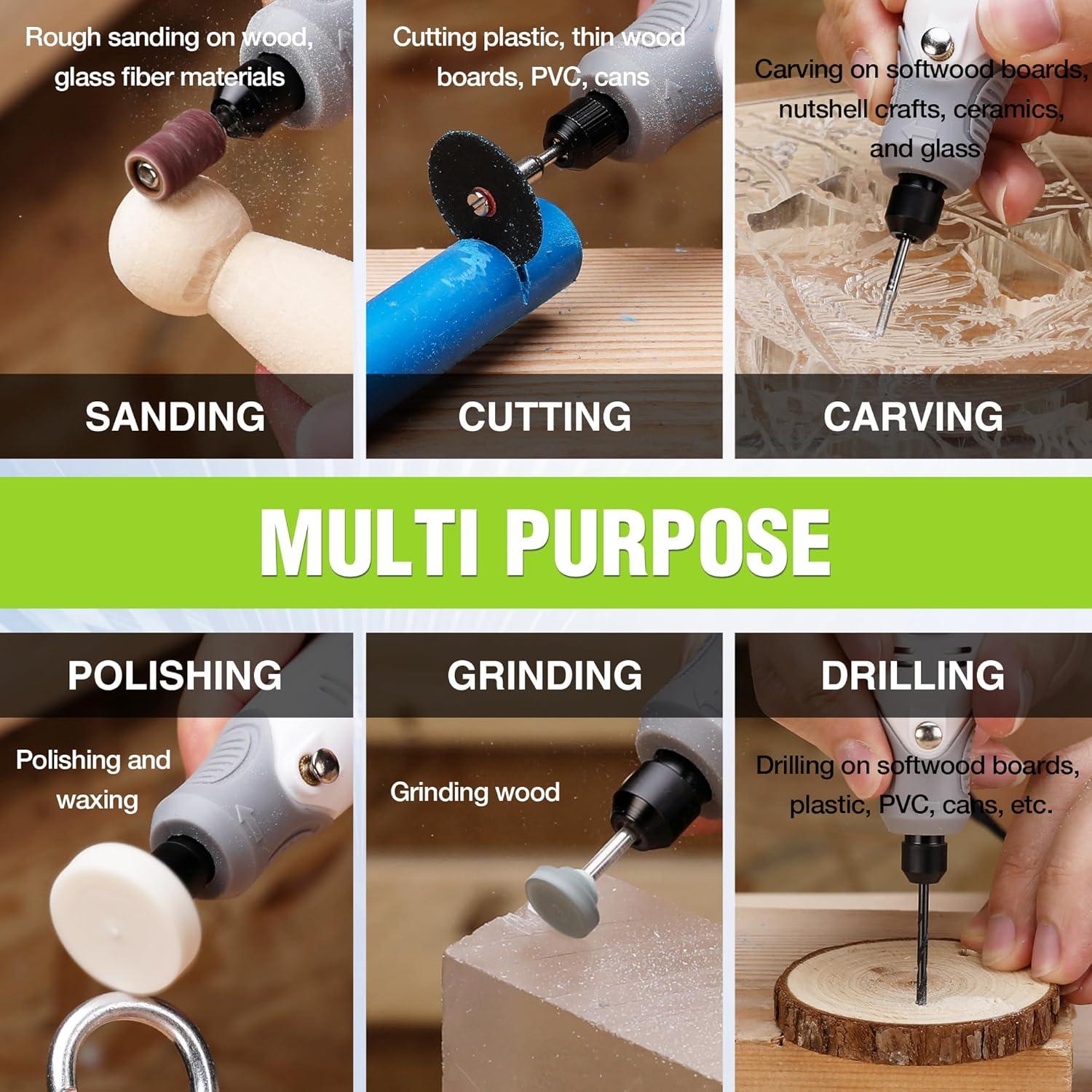 Rough sanding on wood, glass fiber materials

SANDING

Cutting plastic, thin wood boards, PVC, cans

CUTTING

Carving on softwood boards, nutshell crafts, ceramics, and glass

CARVING

MULTI PURPOSE

POLISHING

Polishing and waxing

GRINDING

Grinding wood

DRILLING

Drilling on softwood boards, plastic, PVC, cans, etc.