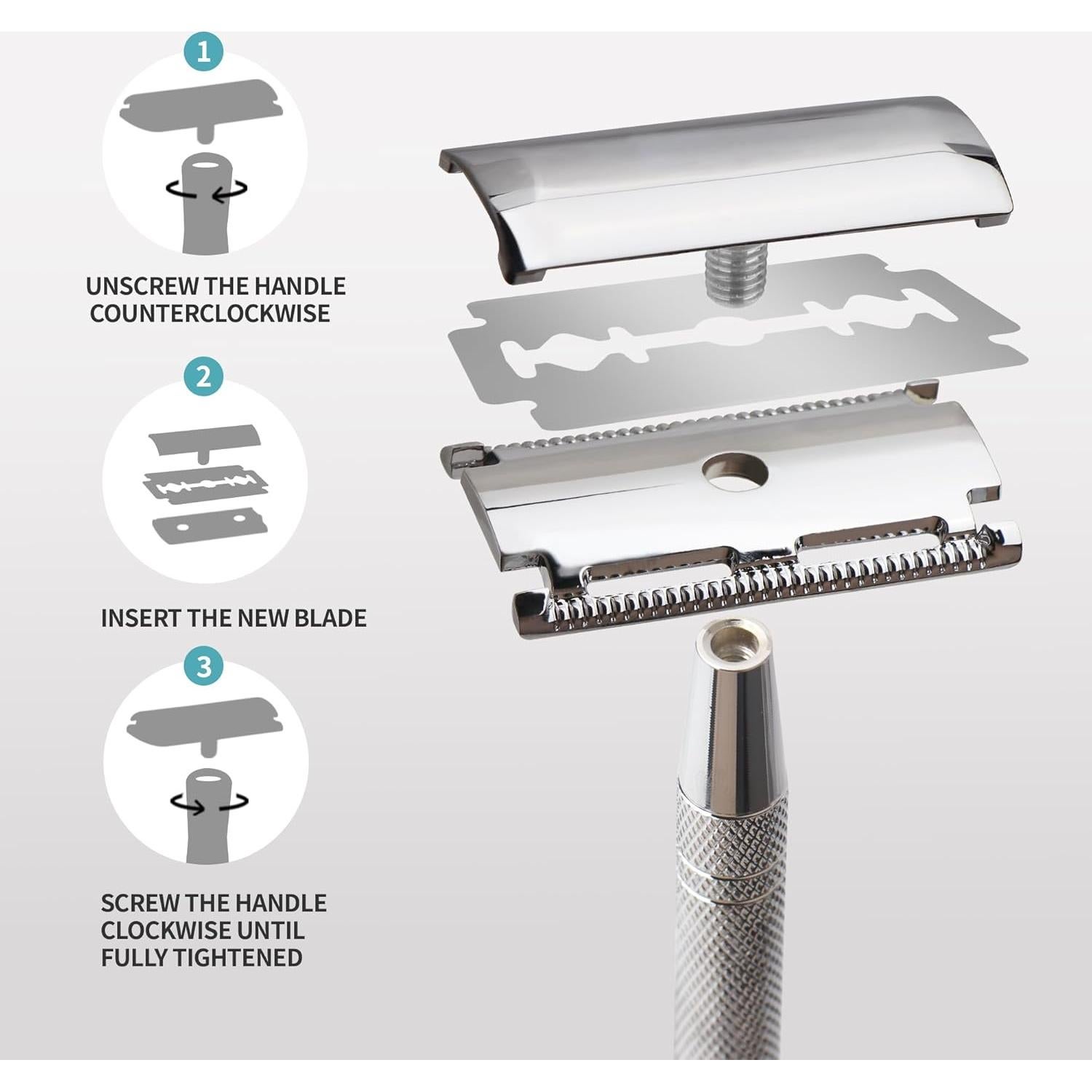 1

UNSCREW THE HANDLE COUNTERCLOCKWISE

2

INSERT THE NEW BLADE

3

SCREW THE HANDLE CLOCKWISE UNTIL FULLY TIGHTENED