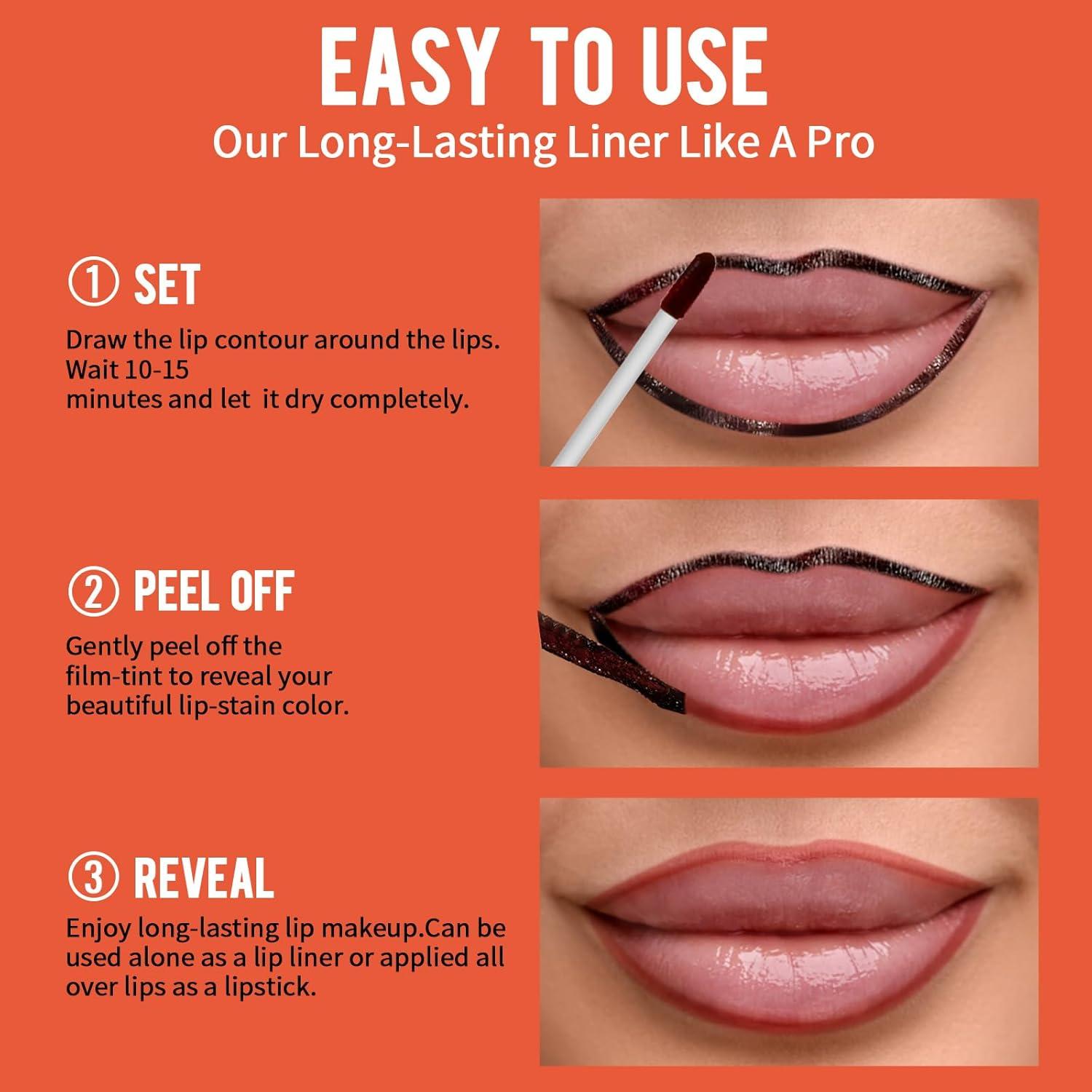 EASY TO USE
Our Long-Lasting Liner Like A Pro

① SET
Draw the lip contour around the lips. Wait 10-15 minutes and let it dry completely.

② PEEL OFF
Gently peel off the film-tint to reveal your beautiful lip-stain color.

③ REVEAL
Enjoy long-lasting lip makeup.Can be used alone as a lip liner or applied all over lips as a lipstick.