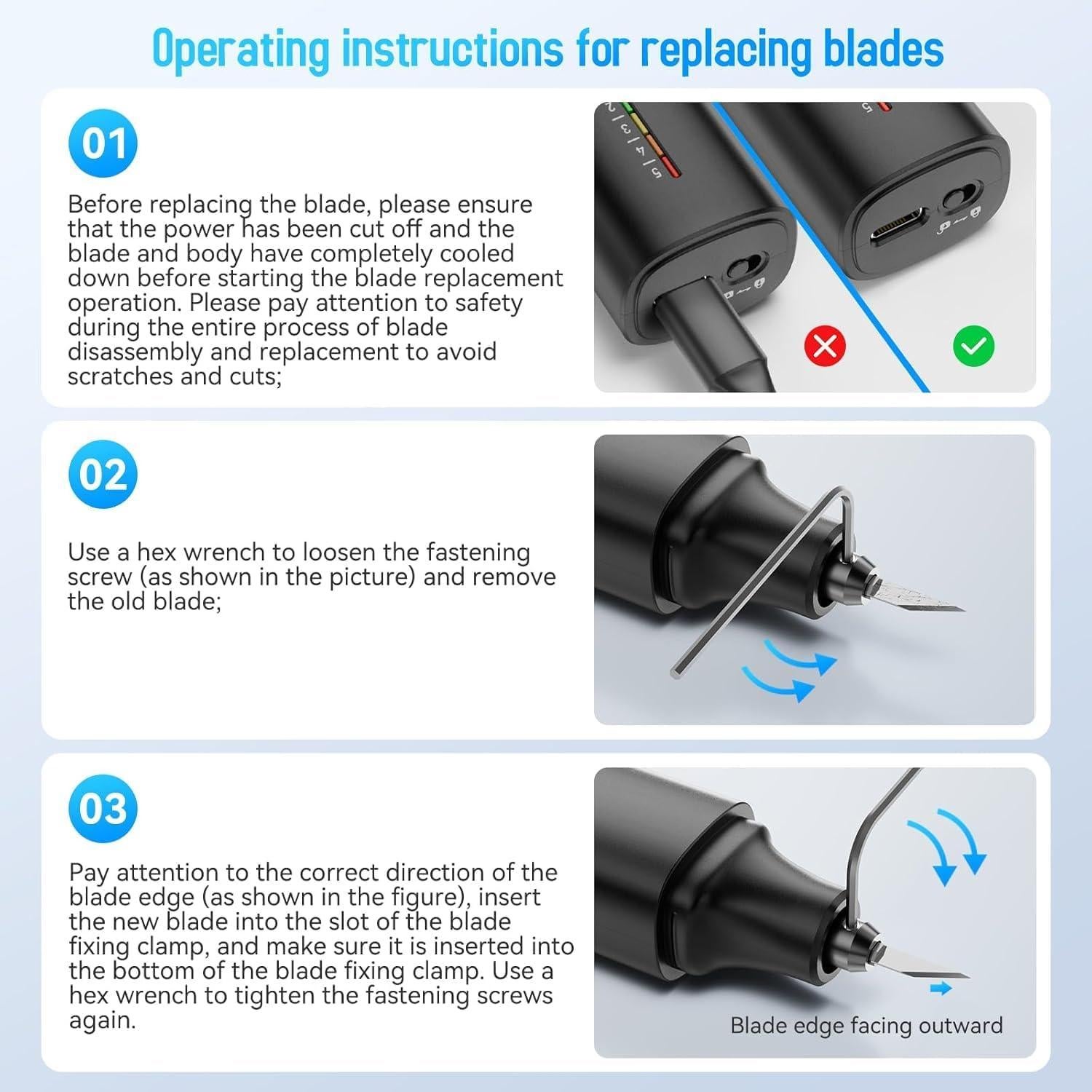 Operating instructions for replacing blades

01

Before replacing the blade, please ensure that the power has been cut off and the blade and body have completely cooled down before starting the blade replacement operation. Please pay attention to safety during the entire process of blade disassembly and replacement to avoid scratches and cuts;

2 3 4 5

5

02

Use a hex wrench to loosen the fastening screw (as shown in the picture) and remove the old blade;

03

Pay attention to the correct direction of the blade edge (as shown in the figure), insert the new blade into the slot of the blade fixing clamp, and make sure it is inserted into the bottom of the blade fixing clamp. Use a hex wrench to tighten the fastening screws again.

Blade edge facing outward