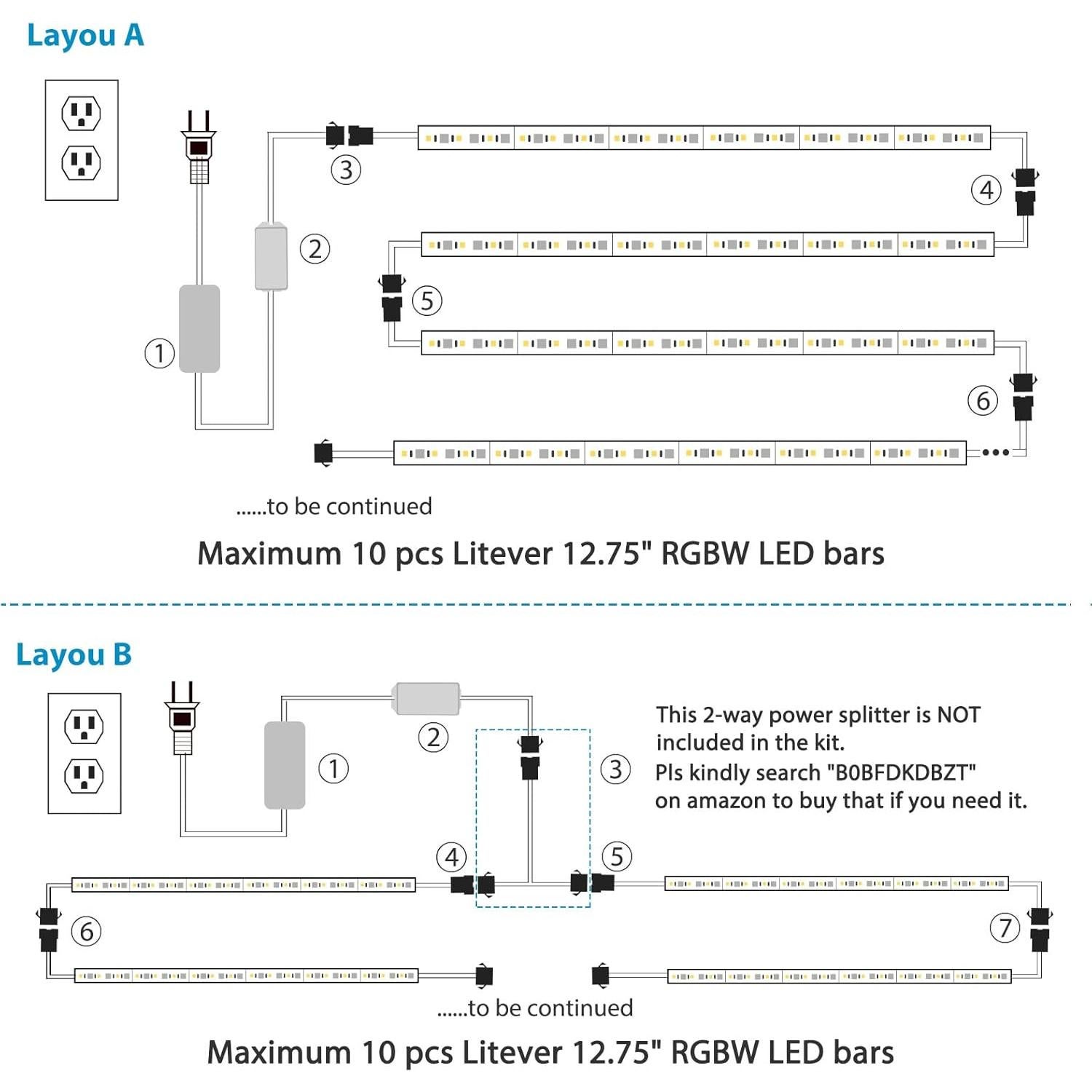 Layou A

③

④

②

⑤

①

⑥

......to be continued

Maximum 10 pcs Litever 12.75" RGBW LED bars

Layou B

②

①

③

This 2-way power splitter is NOT included in the kit.
Pls kindly search "B0BFDKDBZT" on amazon to buy that if you need it.

④

⑤

⑥

⑦

......to be continued

Maximum 10 pcs Litever 12.75" RGBW LED bars