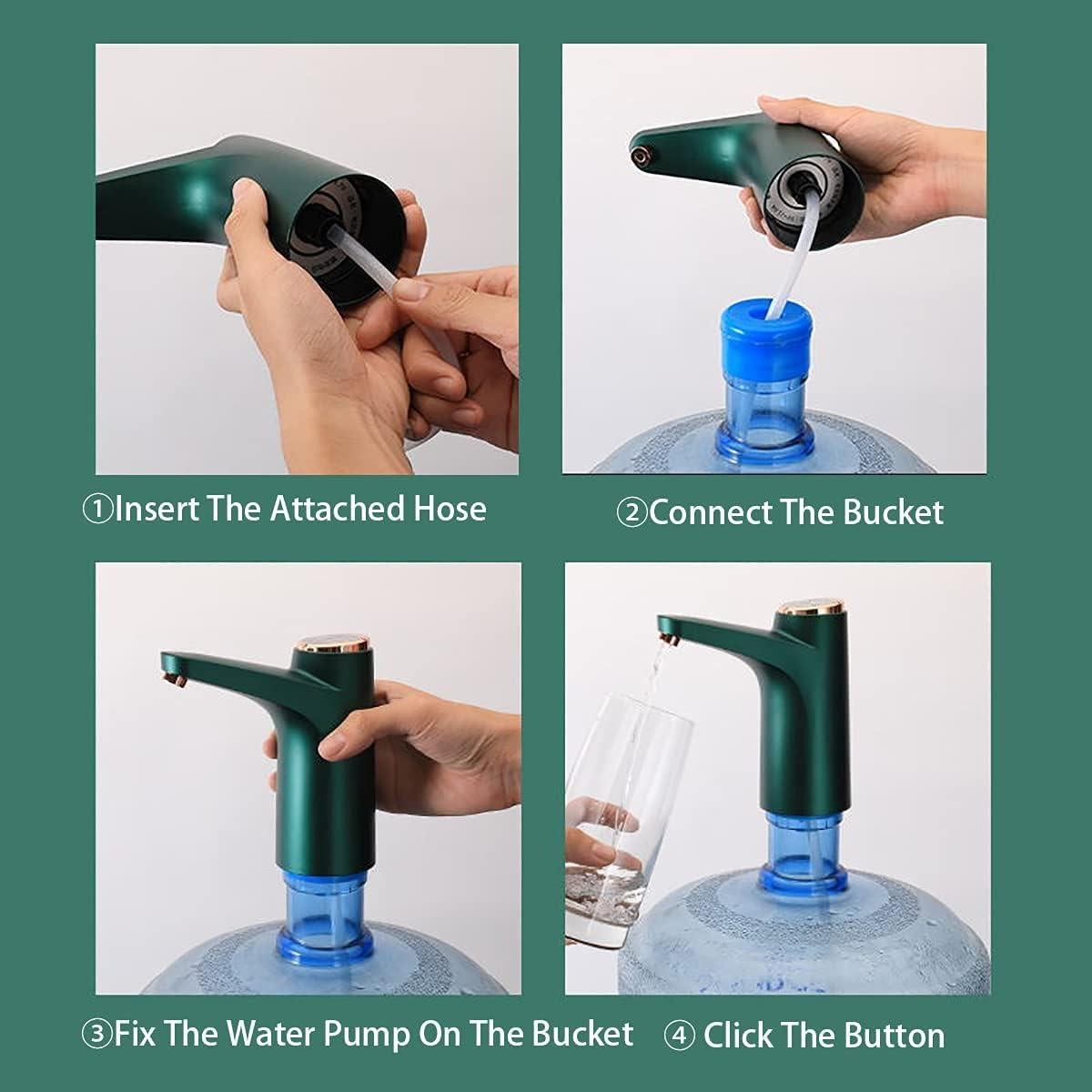 ①Insert The Attached Hose

②Connect The Bucket

③Fix The Water Pump On The Bucket

④ Click The Button