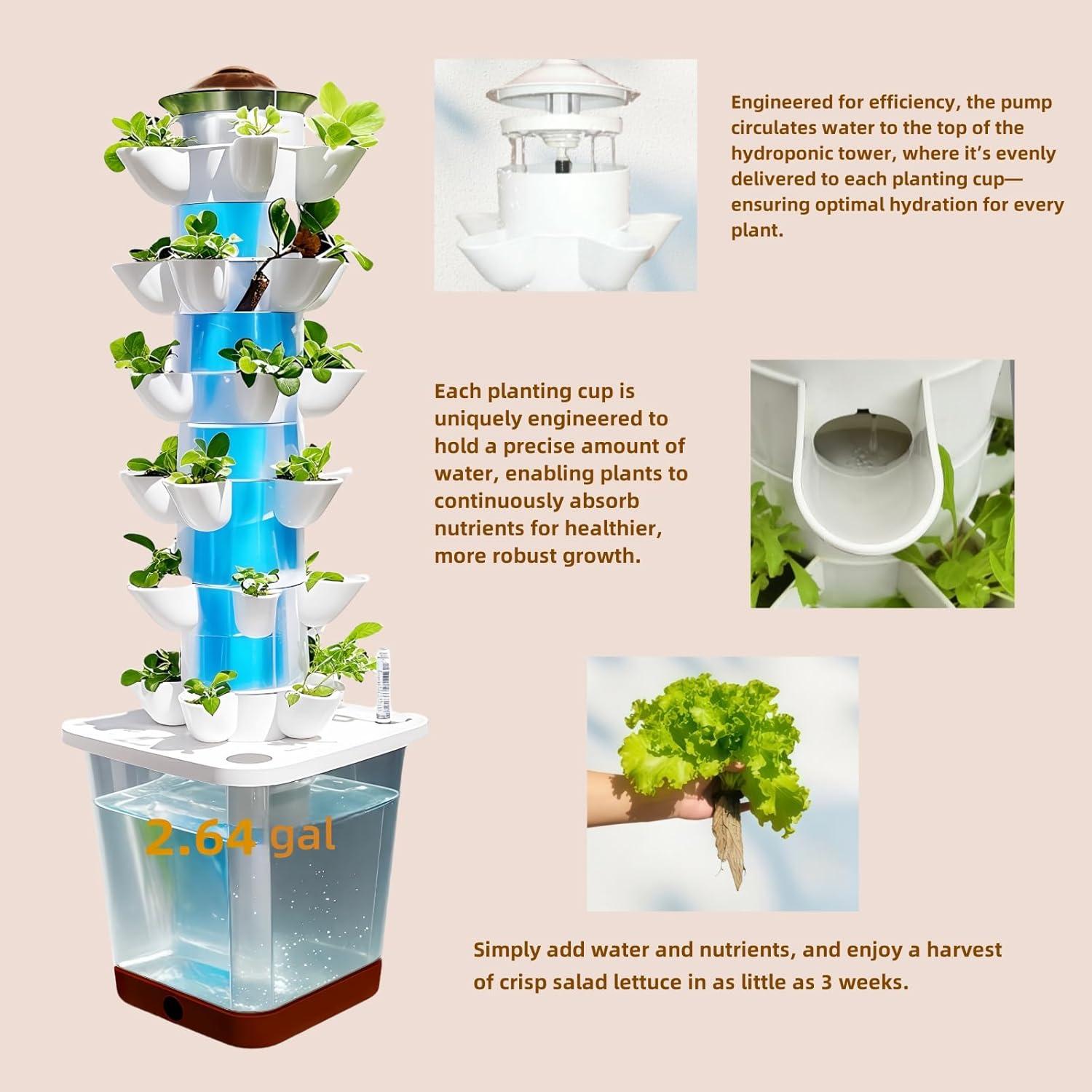 Engineered for efficiency, the pump circulates water to the top of the hydroponic tower, where it's evenly delivered to each planting cup—ensuring optimal hydration for every plant.

Each planting cup is uniquely engineered to hold a precise amount of water, enabling plants to continuously absorb nutrients for healthier, more robust growth.

2.64 gal

Simply add water and nutrients, and enjoy a harvest of crisp salad lettuce in as little as 3 weeks.