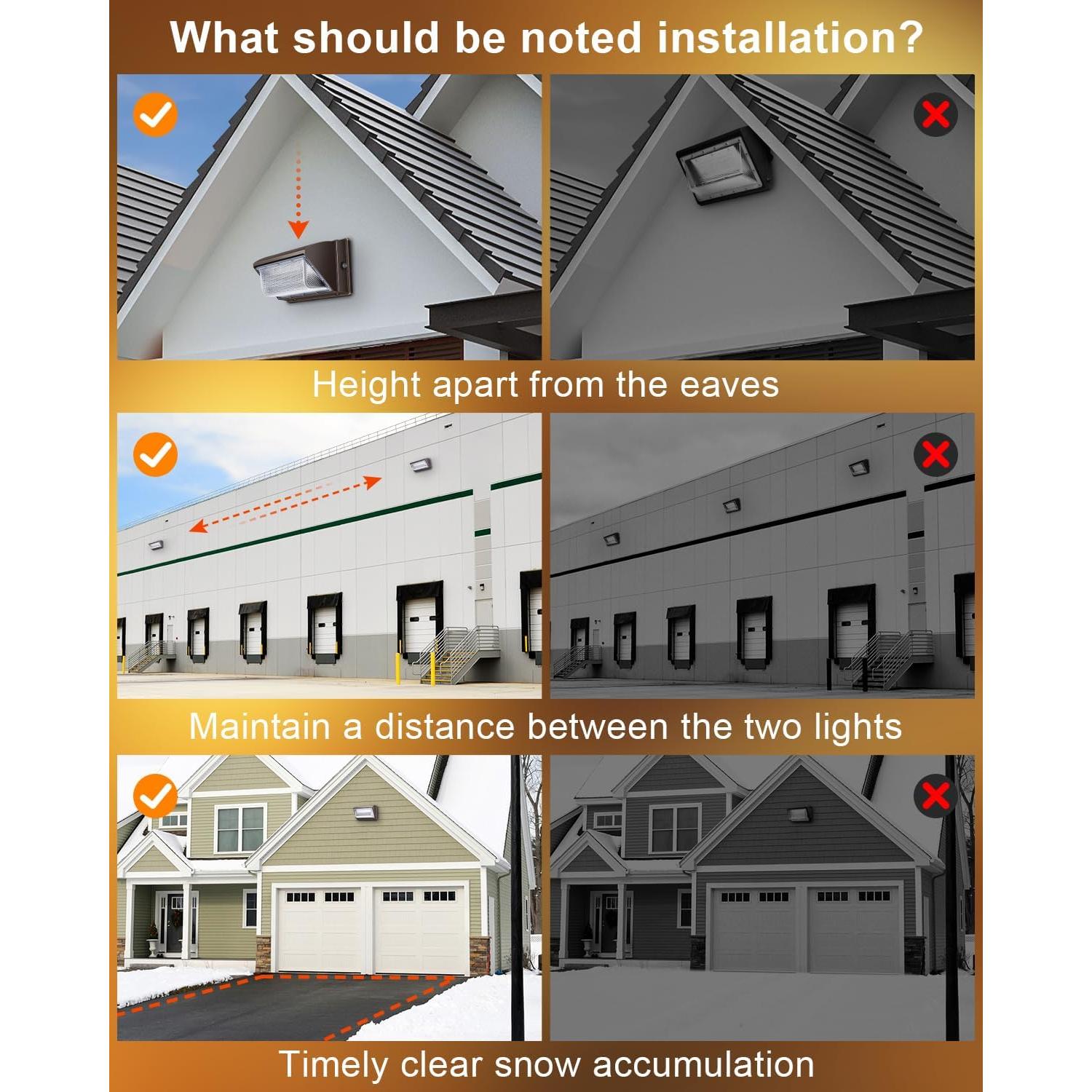 What should be noted installation?

Height apart from the eaves

Maintain a distance between the two lights

Timely clear snow accumulation