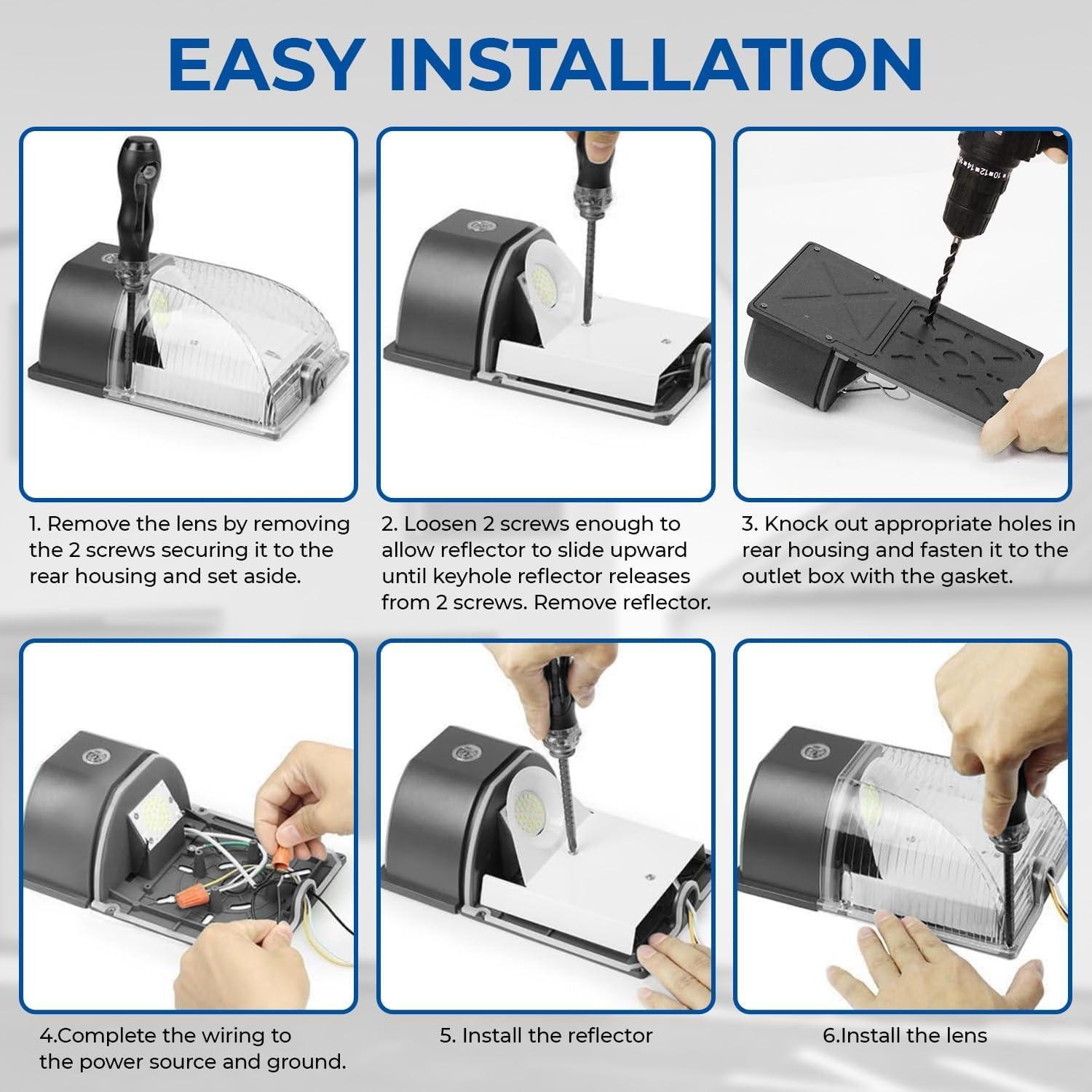 EASY INSTALLATION

1. Remove the lens by removing the 2 screws securing it to the rear housing and set aside.

2. Loosen 2 screws enough to allow reflector to slide upward until keyhole reflector releases from 2 screws. Remove reflector.

3. Knock out appropriate holes in rear housing and fasten it to the outlet box with the gasket.

4.Complete the wiring to the power source and ground.

5. Install the reflector

6.Install the lens