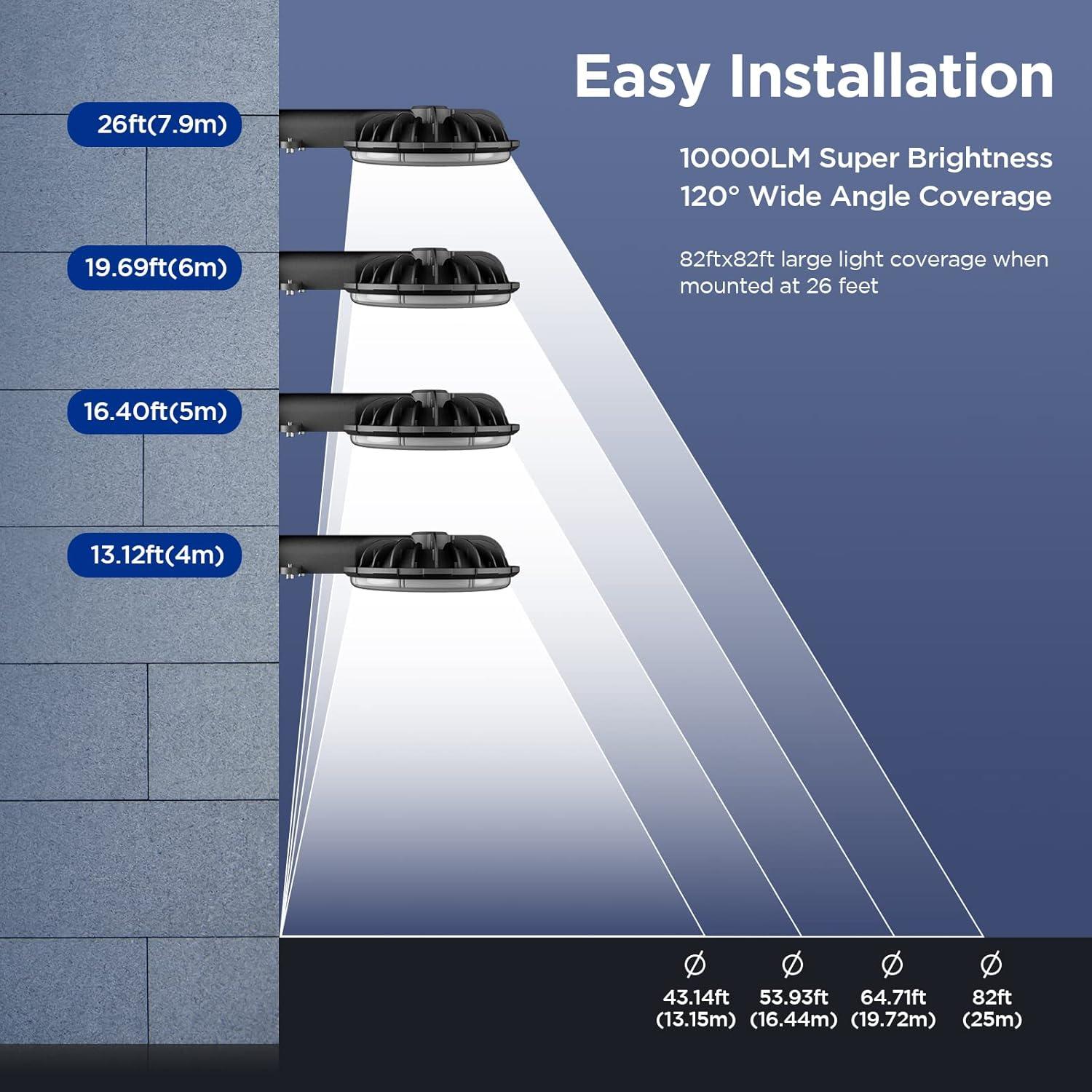 Easy Installation

10000LM Super Brightness
120° Wide Angle Coverage

82ftx82ft large light coverage when mounted at 26 feet

26ft(7.9m)

19.69ft(6m)

16.40ft(5m)

13.12ft(4m)

Ø
43.14ft
(13.15m)

Ø
53.93ft
(16.44m)

Ø
64.71ft
(19.72m)

Ø
82ft
(25m)