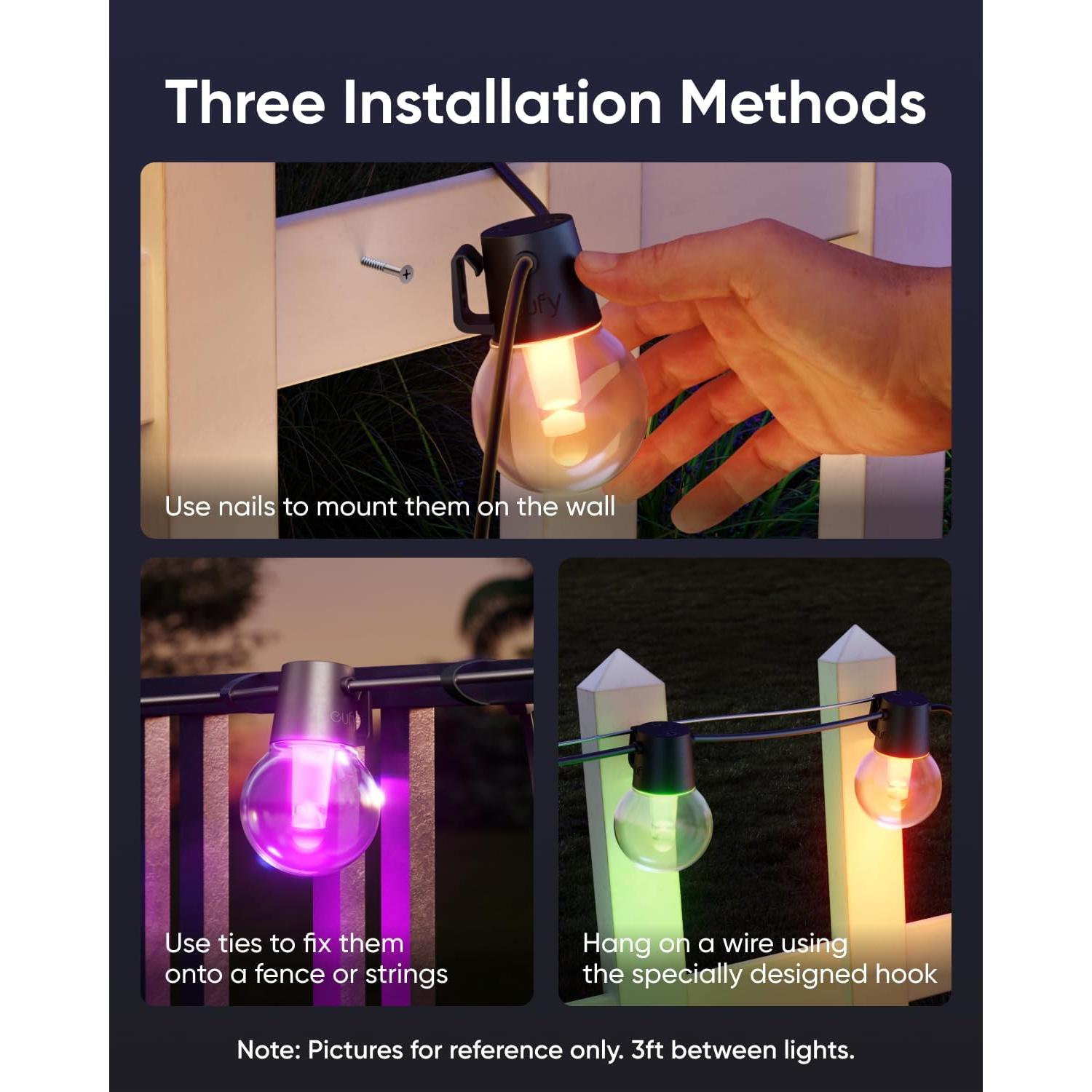 Three Installation Methods

ufy

Use nails to mount them on the wall

eufy

Use ties to fix them onto a fence or strings

Hang on a wire using the specially designed hook

Note: Pictures for reference only. 3ft between lights.