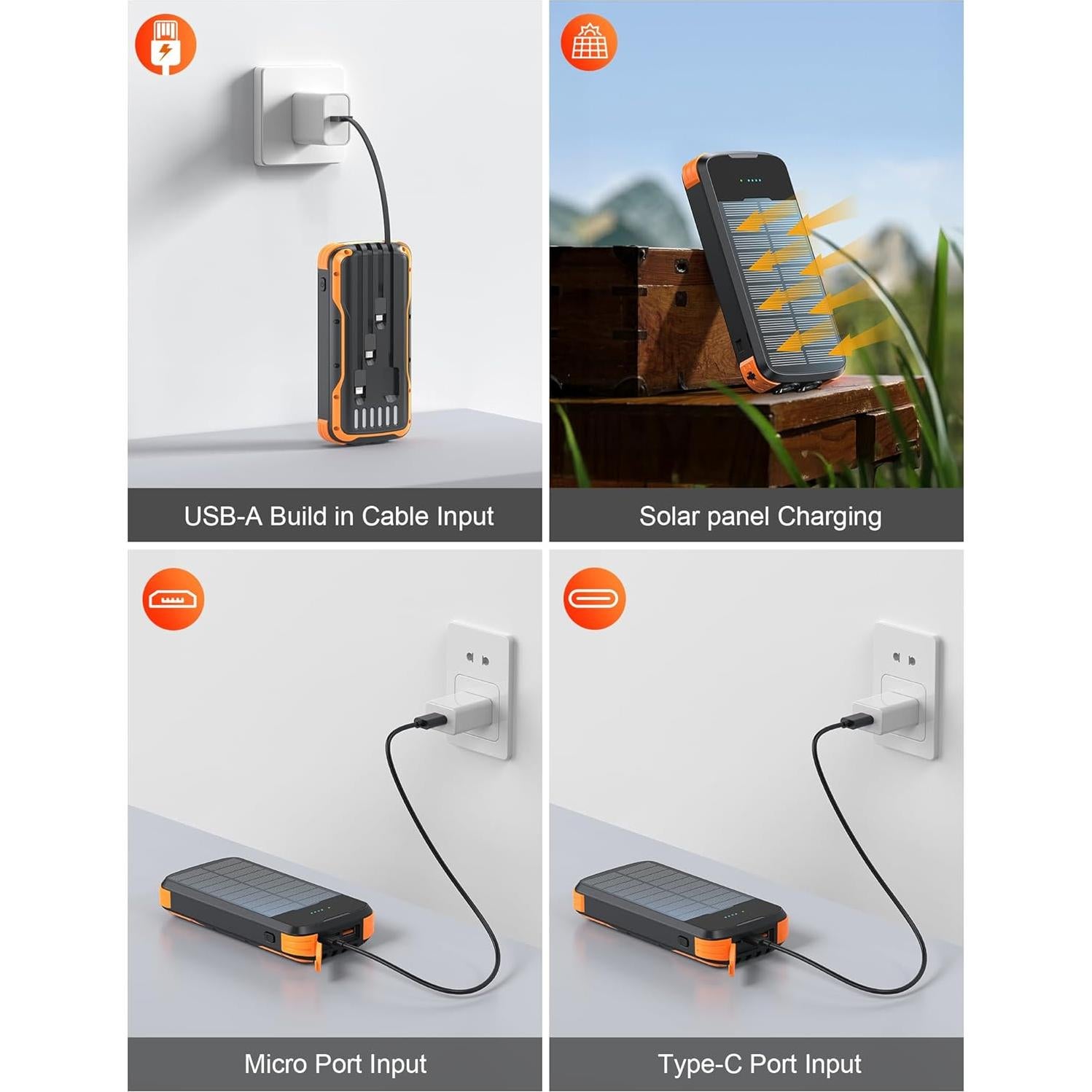 USB-A Build in Cable Input

Solar panel Charging

Micro Port Input

Type-C Port Input