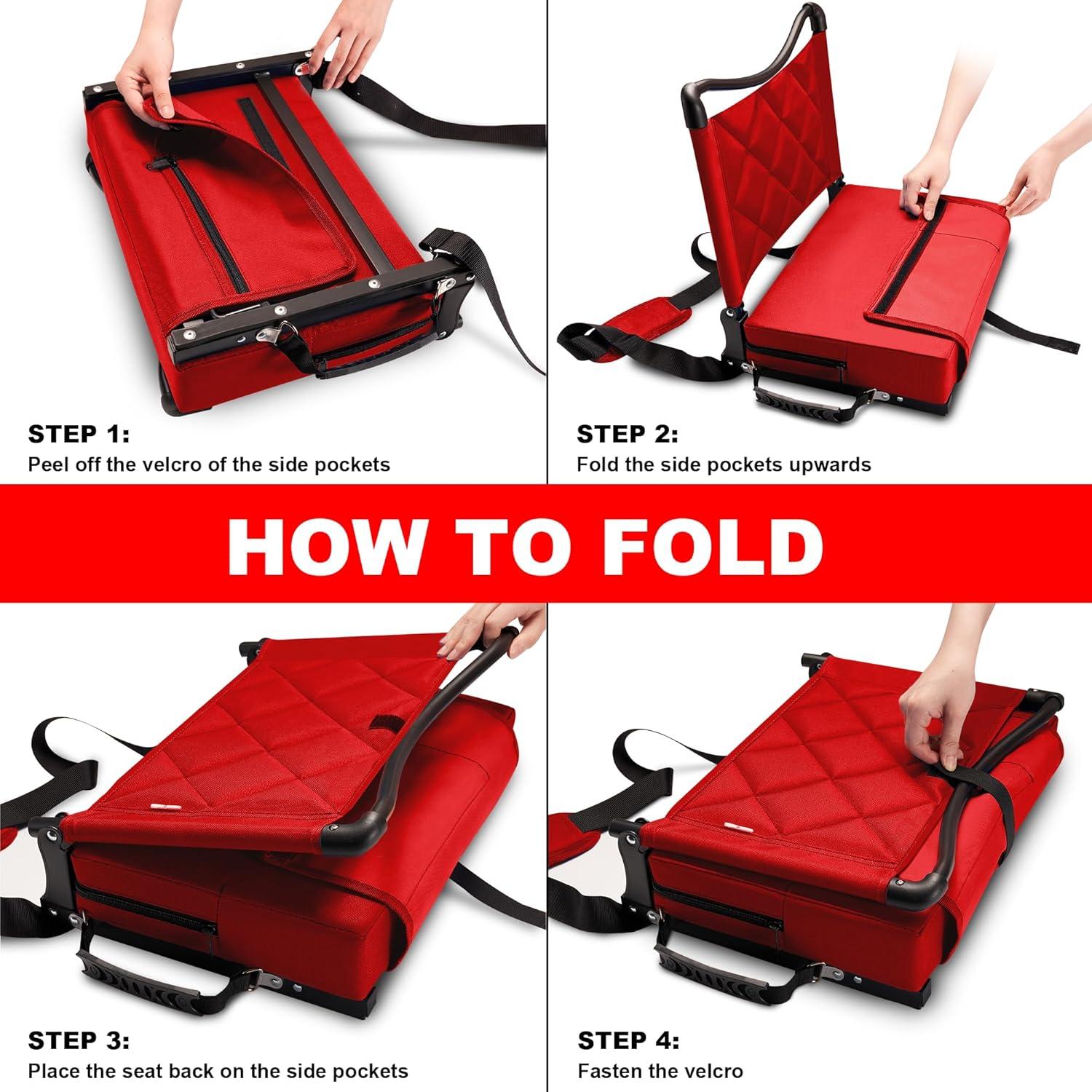 STEP 1:
Peel off the velcro of the side pockets

STEP 2:
Fold the side pockets upwards

HOW TO FOLD

STEP 3:
Place the seat back on the side pockets

STEP 4:
Fasten the velcro