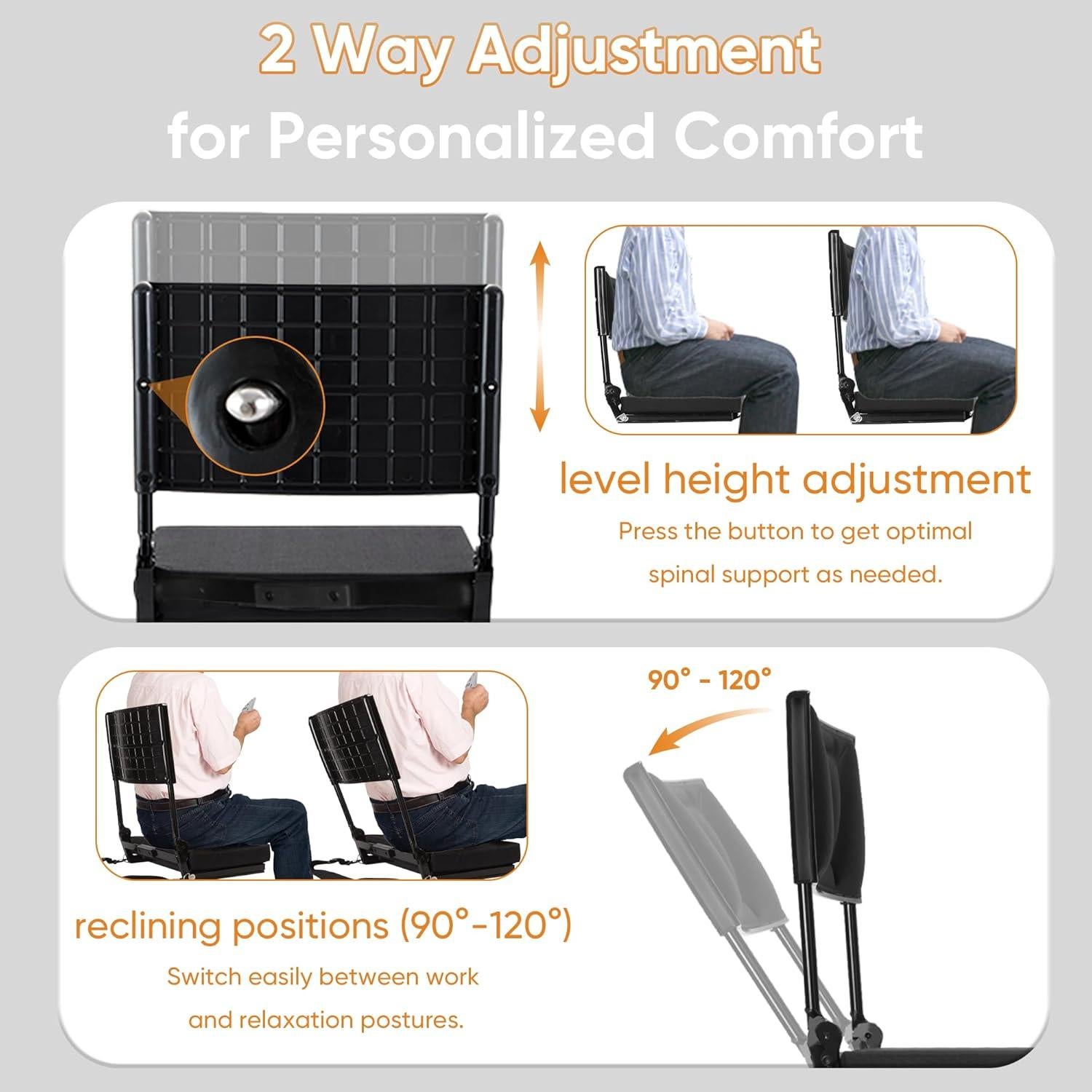 2 Way Adjustment
for Personalized Comfort

level height adjustment
Press the button to get optimal spinal support as needed.

90° - 120°

reclining positions (90°-120°)
Switch easily between work and relaxation postures.