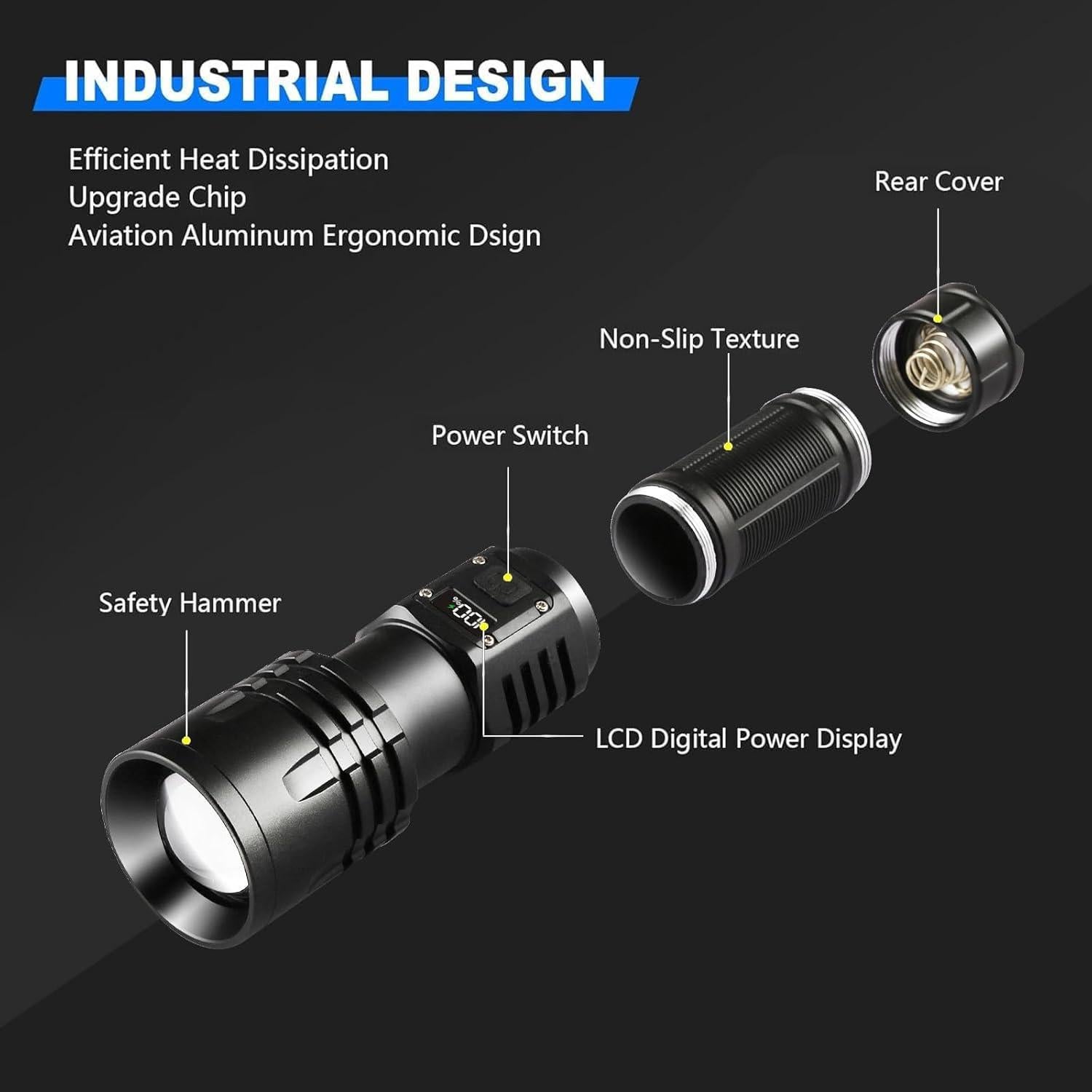 INDUSTRIAL DESIGN

Efficient Heat Dissipation
Upgrade Chip
Aviation Aluminum Ergonomic Dsign

Rear Cover

Non-Slip Texture

Power Switch

Safety Hammer

100%

LCD Digital Power Display