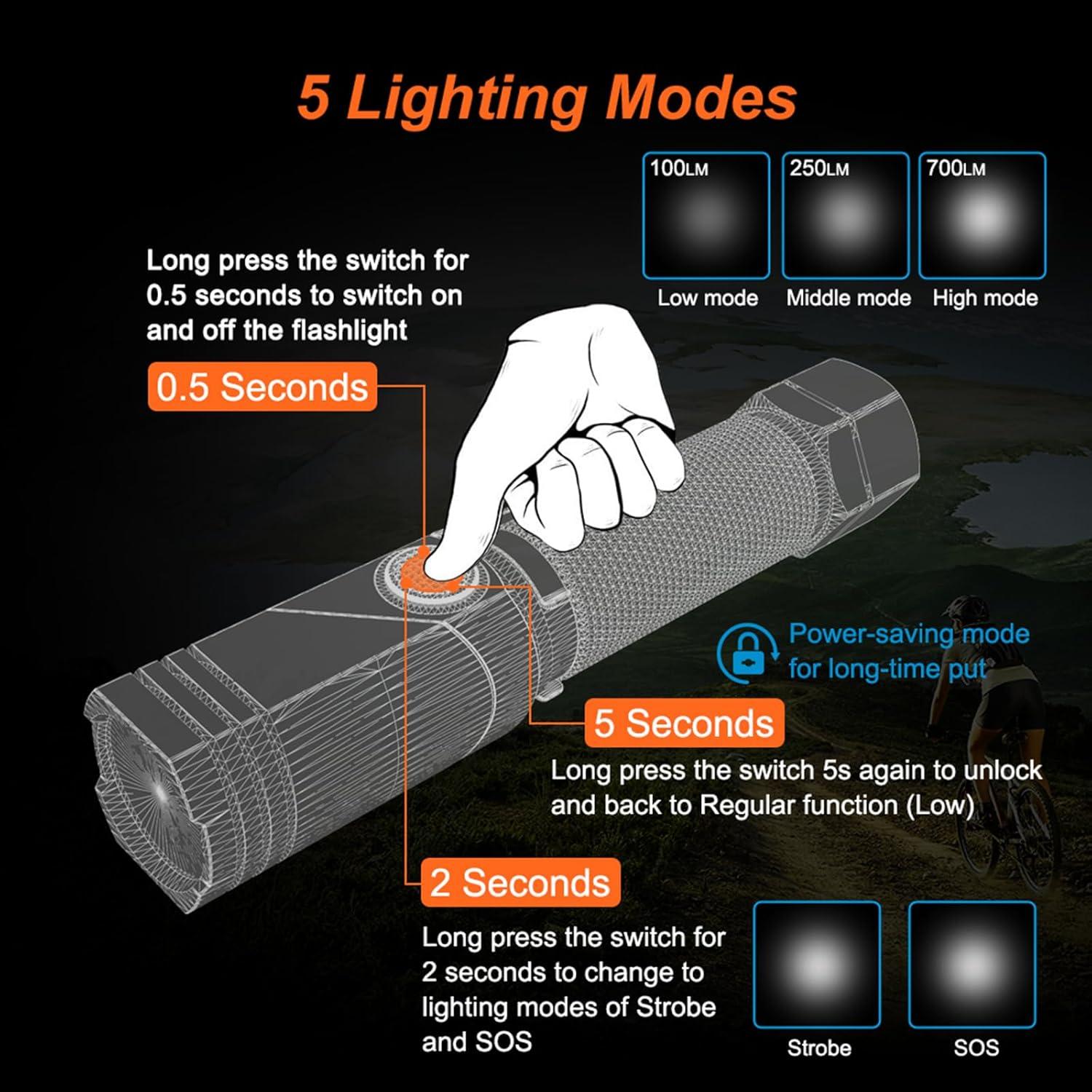 5 Lighting Modes

100LM

250LM

700LM

Low mode

Middle mode

High mode

Long press the switch for 0.5 seconds to switch on and off the flashlight

0.5 Seconds

Power-saving mode for long-time put

5 Seconds

Long press the switch 5s again to unlock and back to Regular function (Low)

2 Seconds

Long press the switch for 2 seconds to change to lighting modes of Strobe and SOS

Strobe

SOS