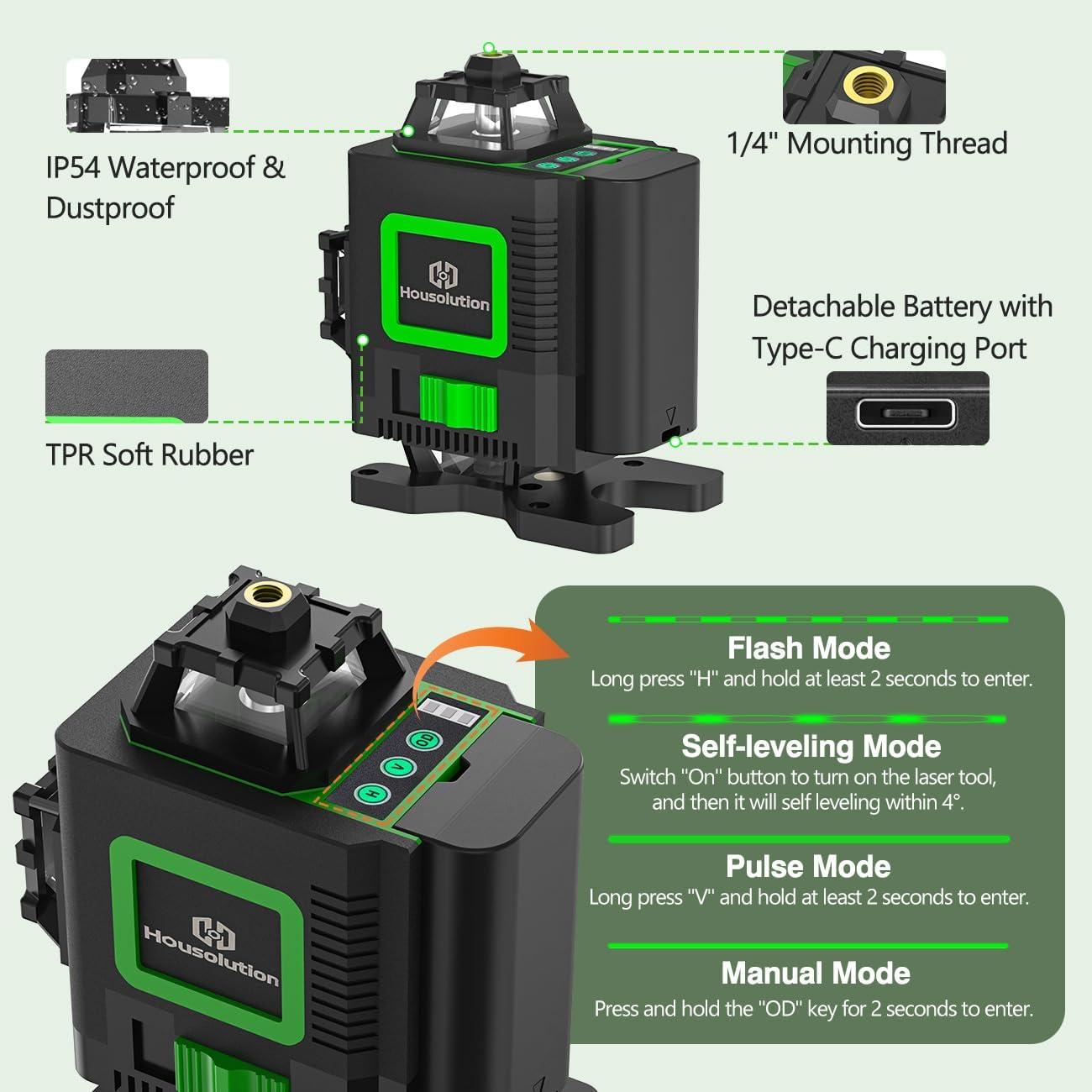 IP54 Waterproof & Dustproof

1/4" Mounting Thread

Housolution

Detachable Battery with Type-C Charging Port

TPR Soft Rubber

OD

V

H

Housolution

Flash Mode
Long press "H" and hold at least 2 seconds to enter.

Self-leveling Mode
Switch "On" button to turn on the laser tool, and then it will self leveling within 4°.

Pulse Mode
Long press "V" and hold at least 2 seconds to enter.

Manual Mode
Press and hold the "OD" key for 2 seconds to enter.