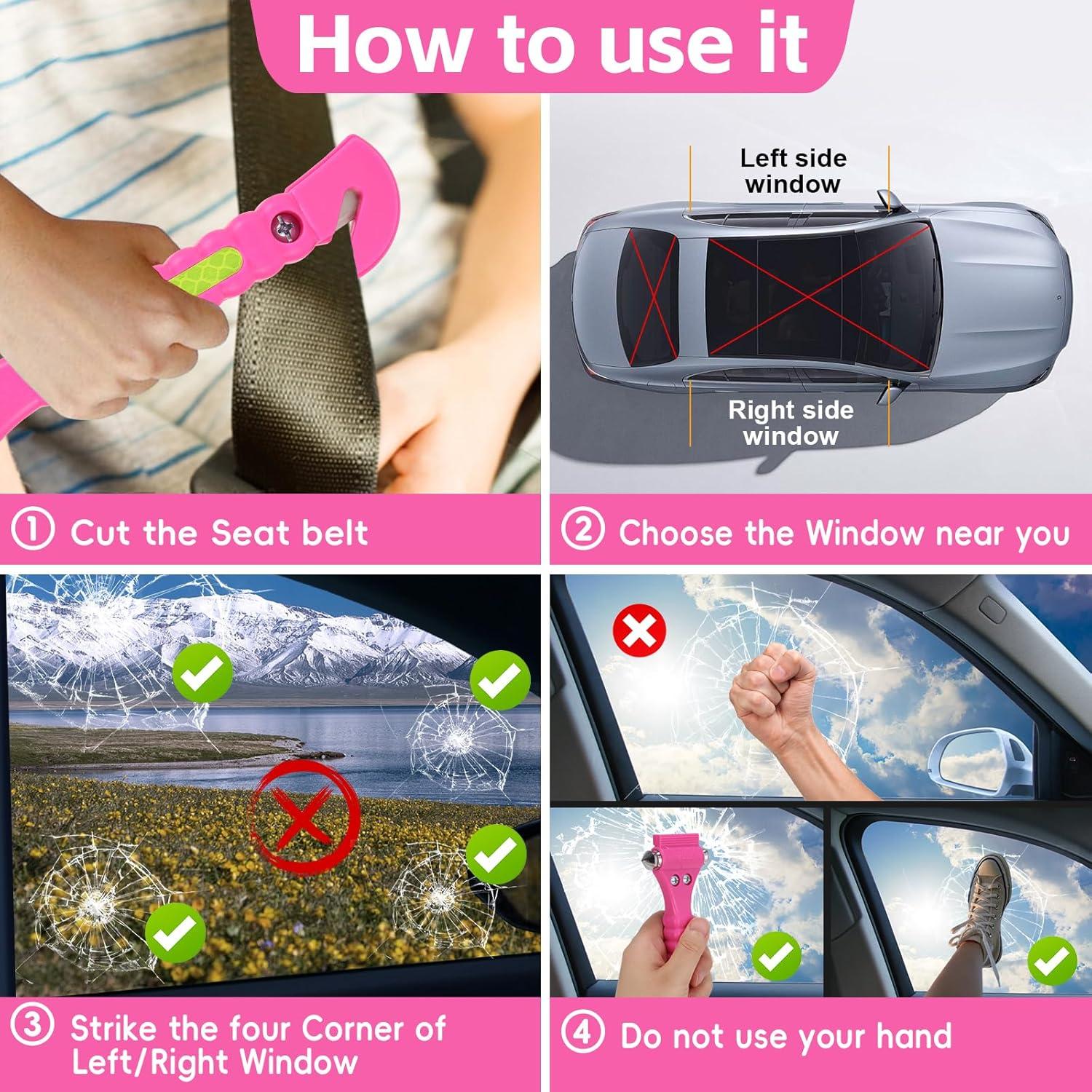 How to use it

Left side window

Right side window

① Cut the Seat belt

② Choose the Window near you

③ Strike the four Corner of Left/Right Window

④ Do not use your hand