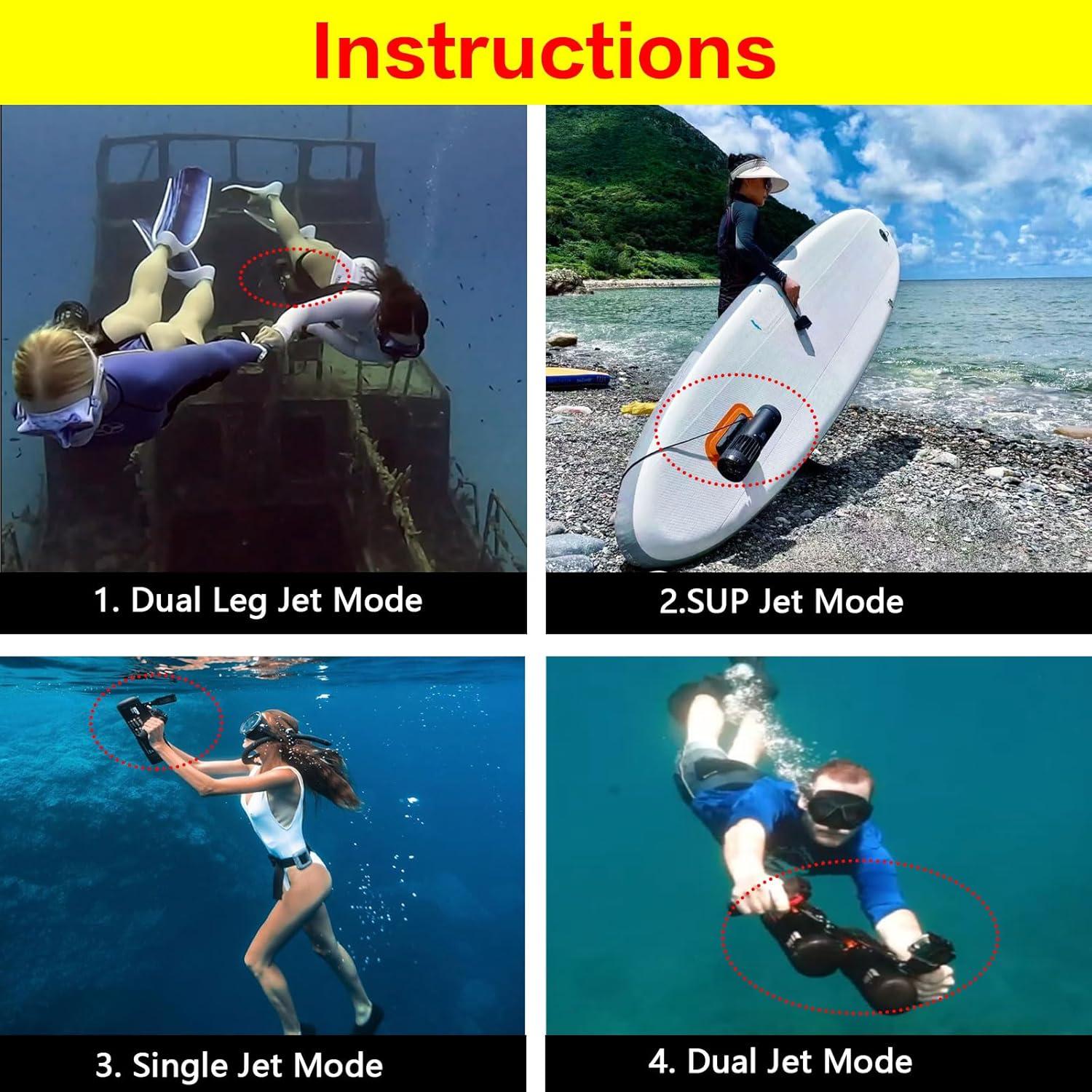 Instructions

1. Dual Leg Jet Mode

2.SUP Jet Mode

3. Single Jet Mode

4. Dual Jet Mode