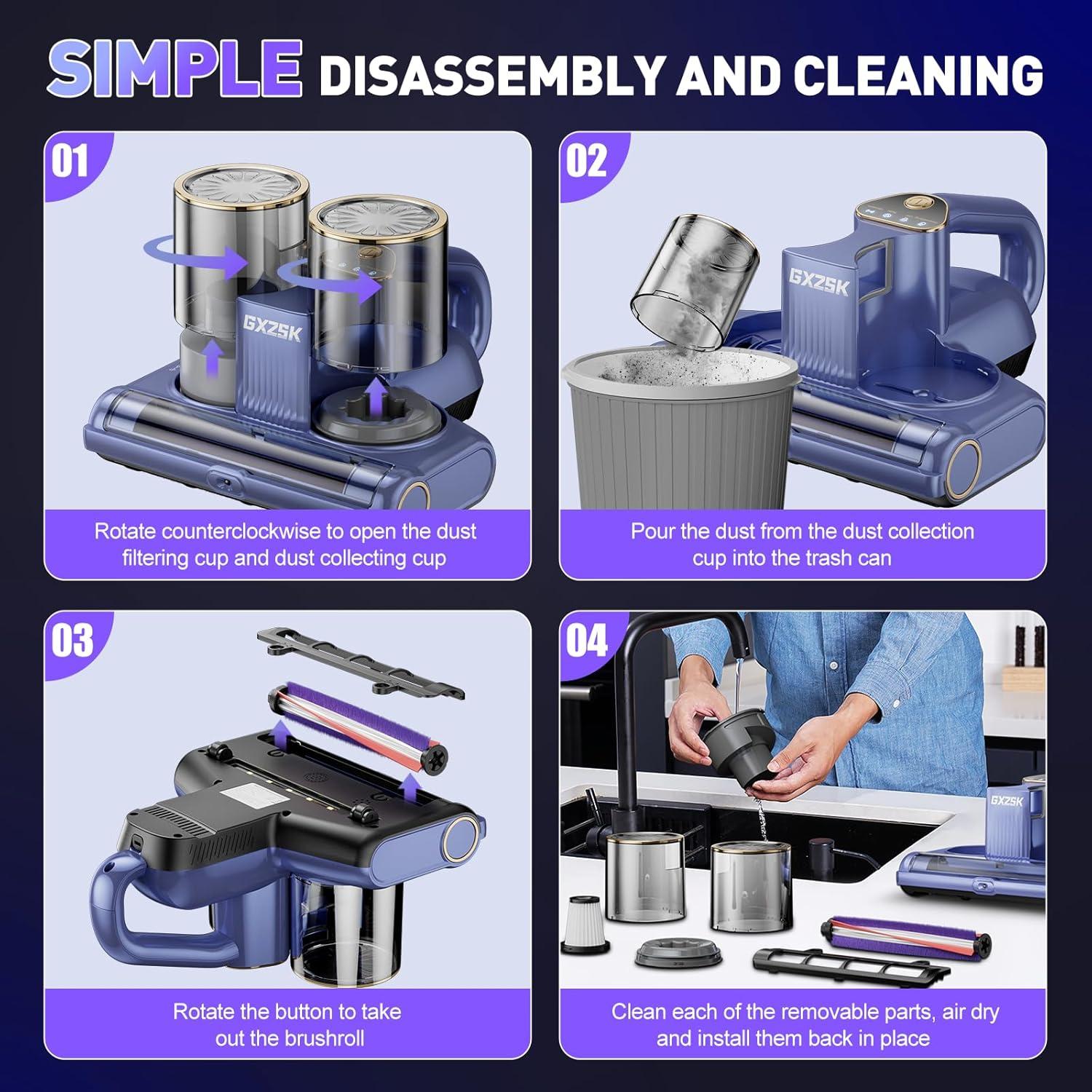 SIMPLE DISASSEMBLY AND CLEANING

01

GXZSK

Rotate counterclockwise to open the dust filtering cup and dust collecting cup

02

GXZSK

Pour the dust from the dust collection cup into the trash can

03

Rotate the button to take out the brushroll

04

GXZSK

Clean each of the removable parts, air dry and install them back in place