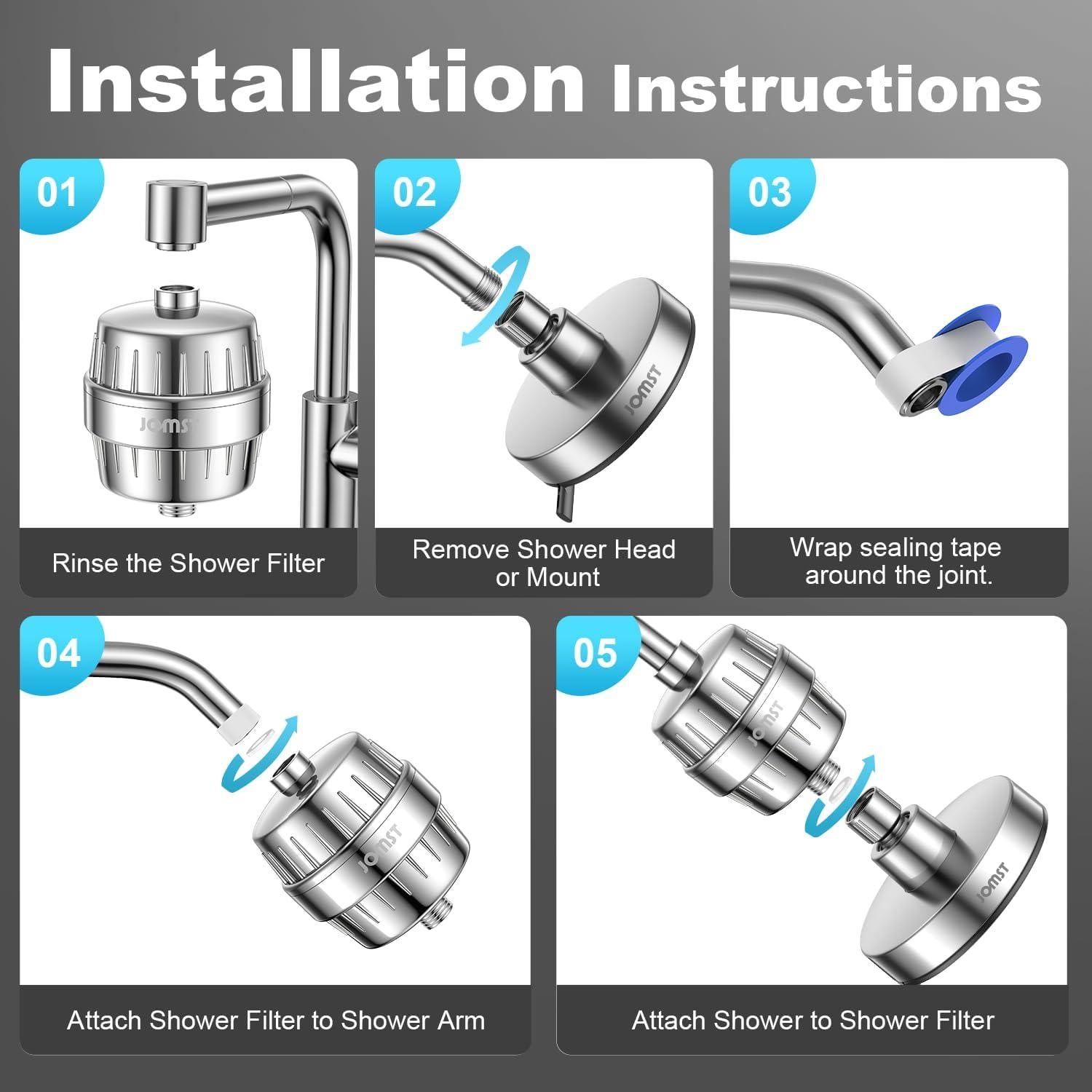 Installation Instructions

01

JOMST

Rinse the Shower Filter

02

JOMST

Remove Shower Head or Mount

03

Wrap sealing tape around the joint.

04

JOMST

Attach Shower Filter to Shower Arm

05

JOMST

JOMST

Attach Shower to Shower Filter