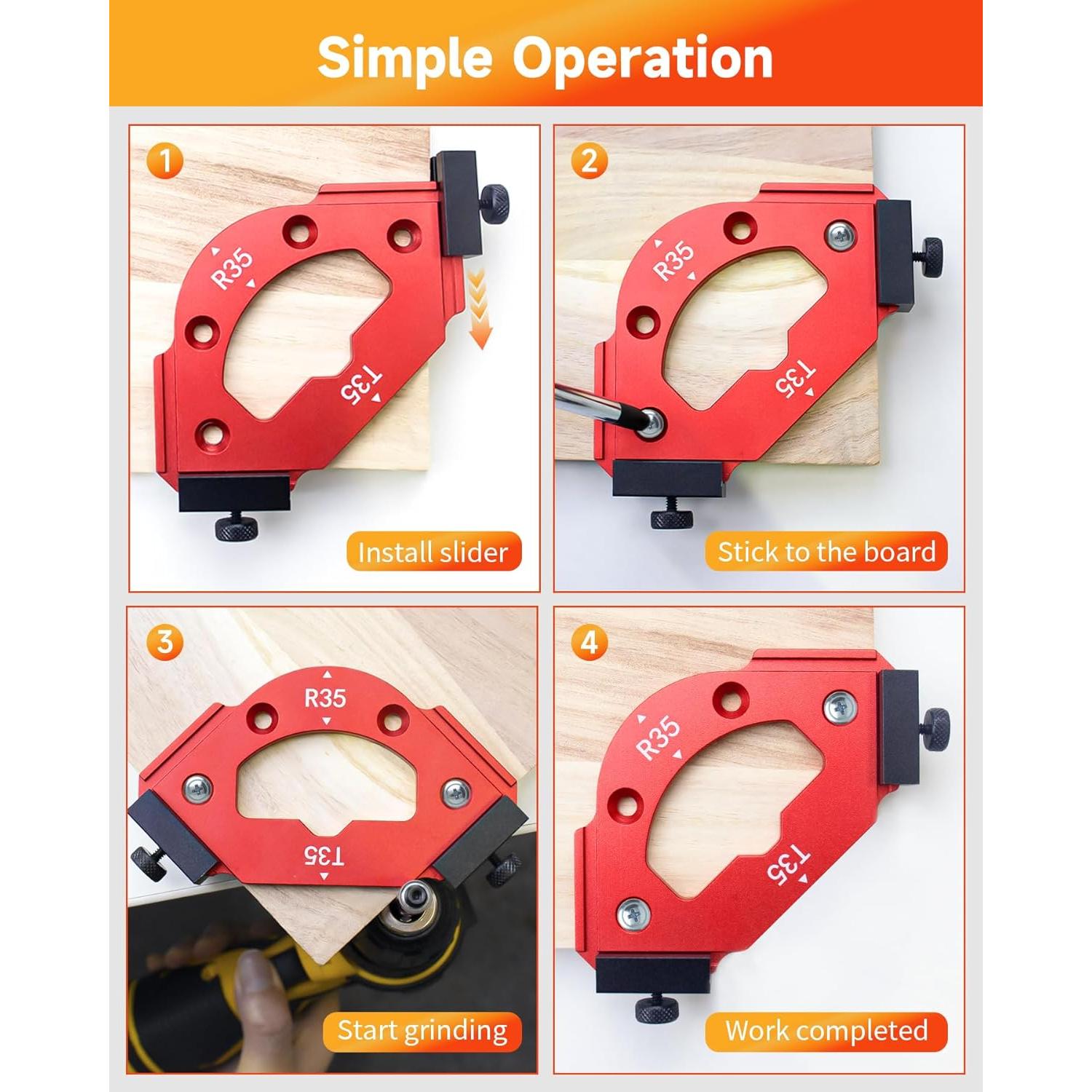 Simple Operation

1
R35
T35
Install slider

2
R35
T35
Stick to the board

3
R35
T35
Start grinding

4
R35
T35
Work completed