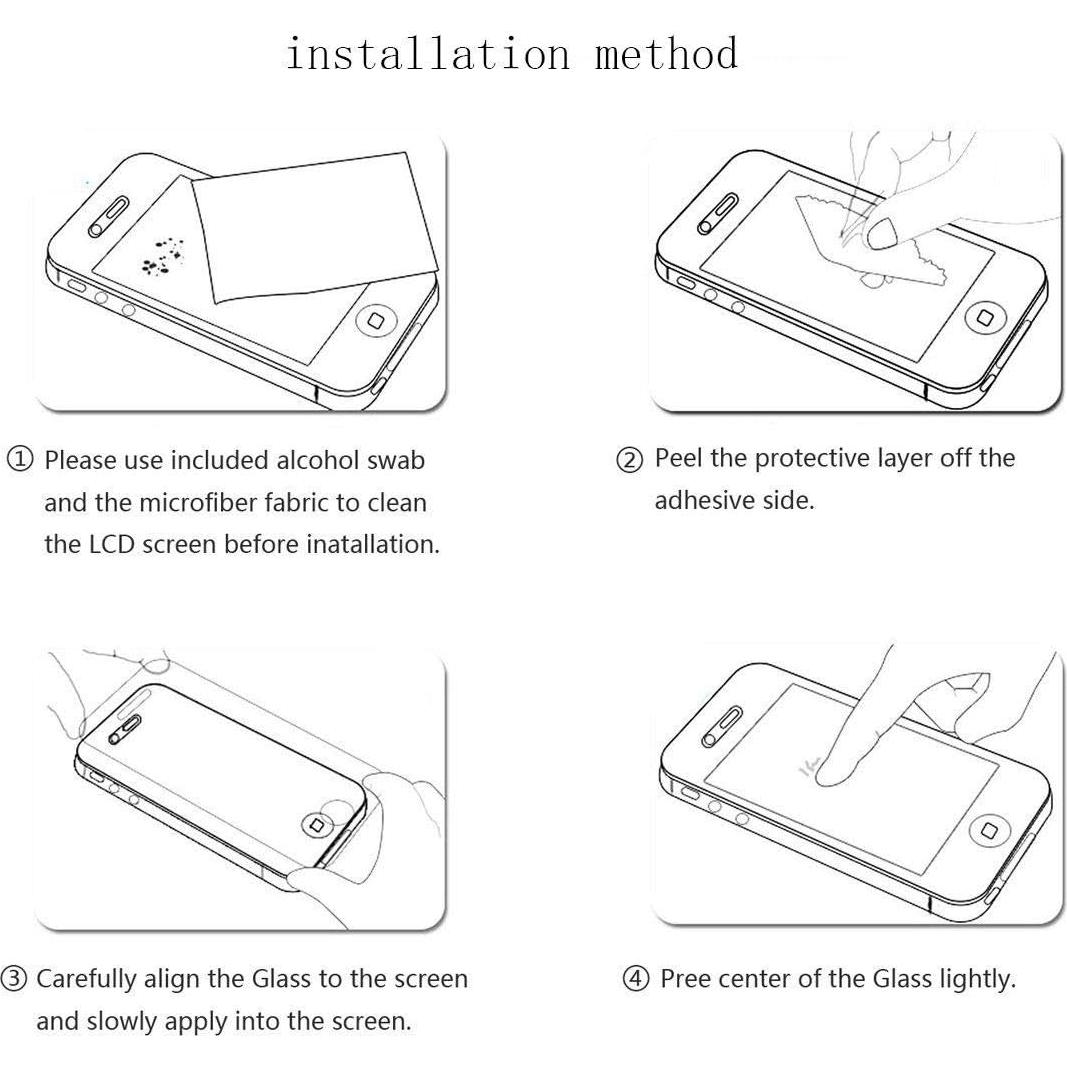 installation method

① Please use included alcohol swab and the microfiber fabric to clean the LCD screen before inatallation.

② Peel the protective layer off the adhesive side.

③ Carefully align the Glass to the screen and slowly apply into the screen.

④ Pree center of the Glass lightly.