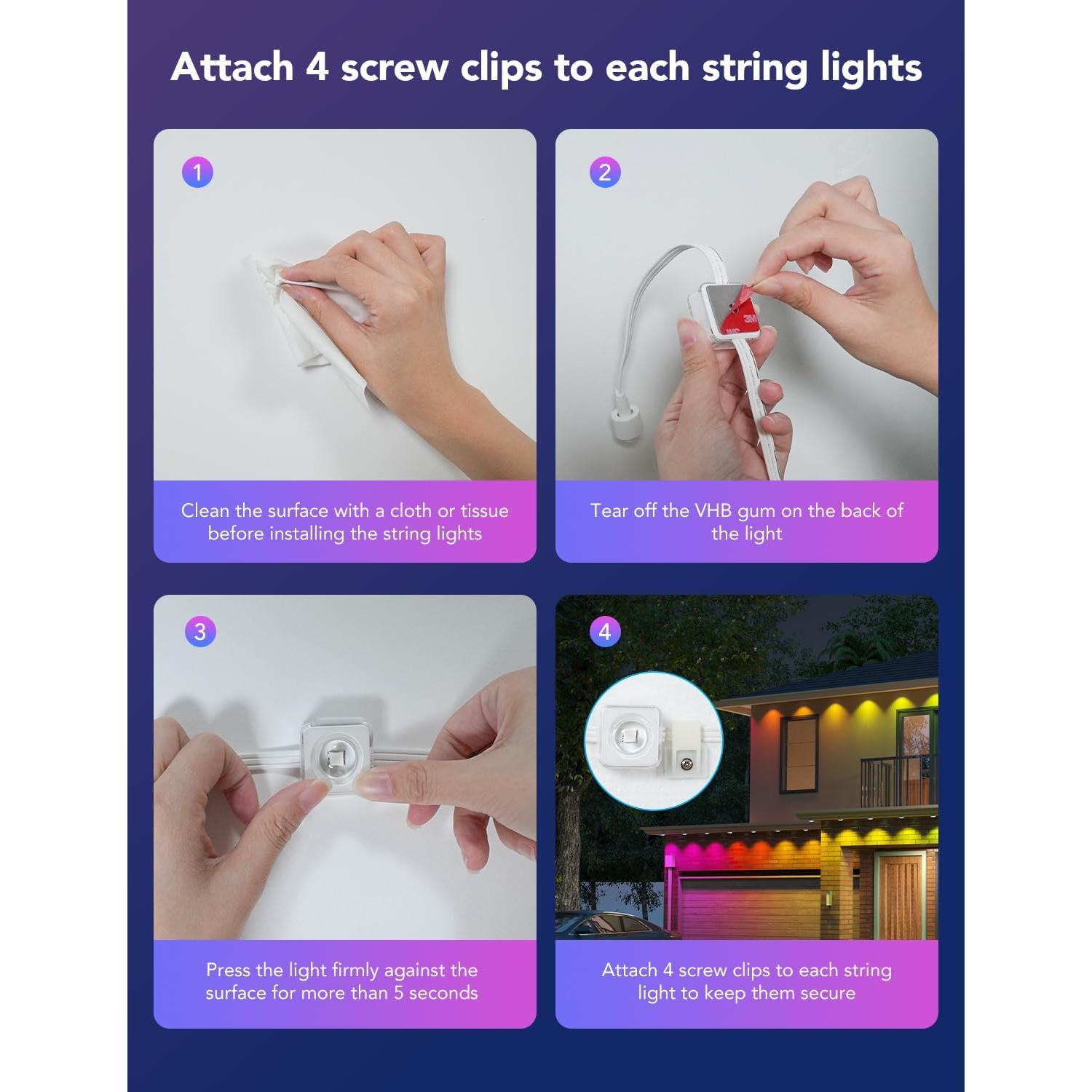 Attach 4 screw clips to each string lights

1

Clean the surface with a cloth or tissue before installing the string lights

2

3M

Tear off the VHB gum on the back of the light

3

Press the light firmly against the surface for more than 5 seconds

4

Attach 4 screw clips to each string light to keep them secure