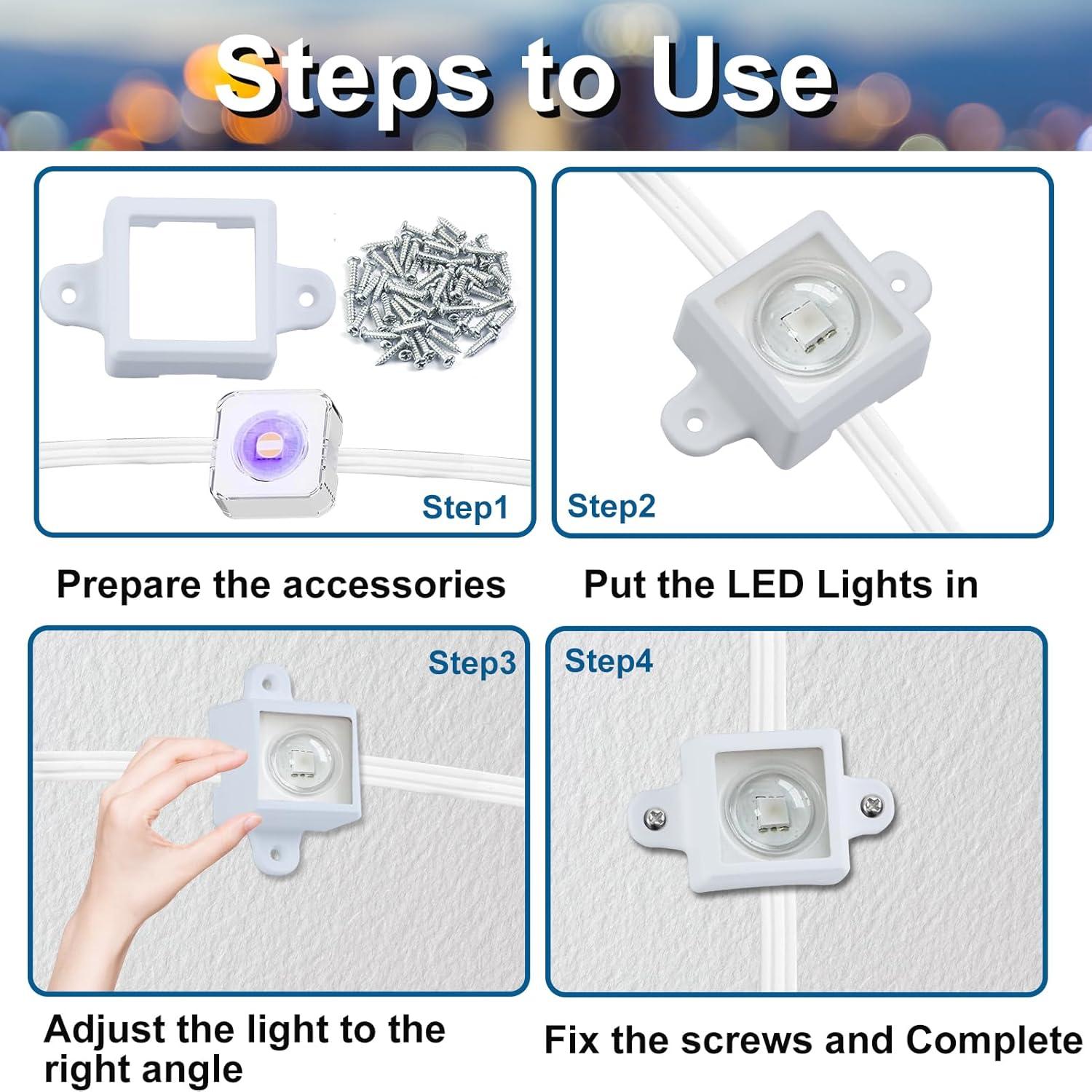 Steps to Use

Step1

Prepare the accessories

Step2

Put the LED Lights in

Step3

Adjust the light to the right angle

Step4

Fix the screws and Complete