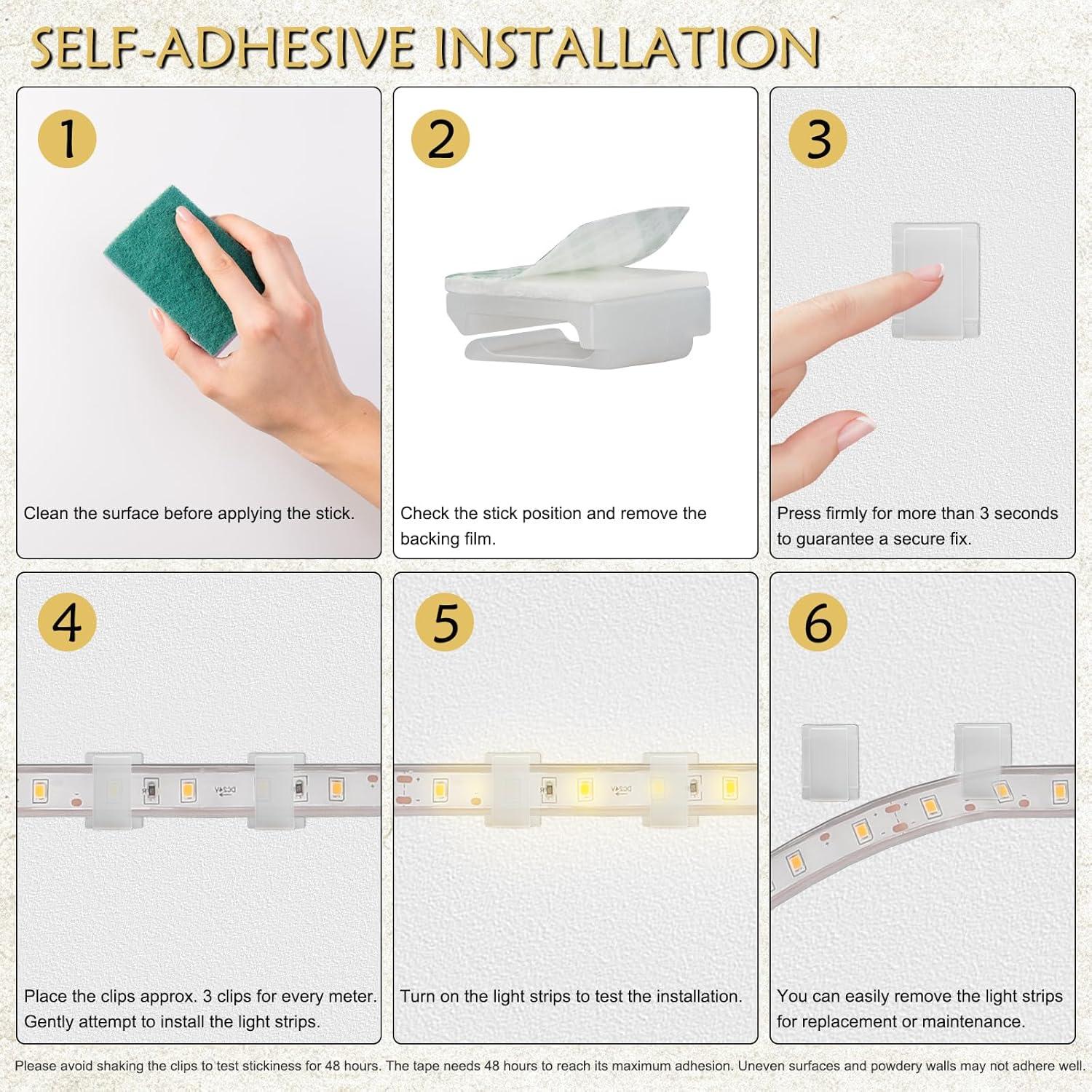 SELF-ADHESIVE INSTALLATION

1

Clean the surface before applying the stick.

2

Check the stick position and remove the backing film.

3

Press firmly for more than 3 seconds to guarantee a secure fix.

4

DC24V

Place the clips approx. 3 clips for every meter. Gently attempt to install the light strips.

5

DC24V

Turn on the light strips to test the installation.

6

You can easily remove the light strips for replacement or maintenance.

Please avoid shaking the clips to test stickiness for 48 hours. The tape needs 48 hours to reach its maximum adhesion. Uneven surfaces and powdery walls may not adhere well.