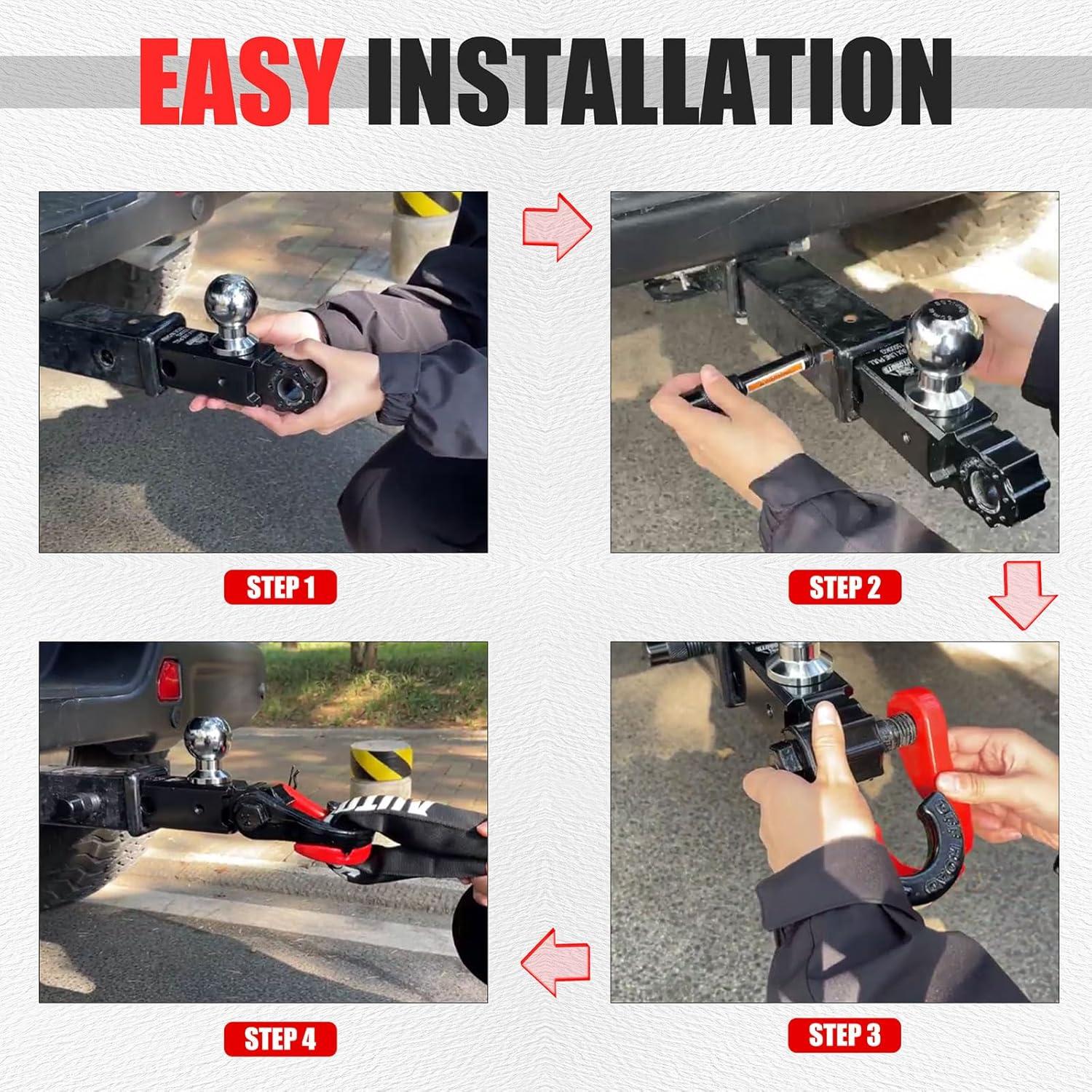 EASY INSTALLATION

STEP 1

STEP 2

STEP 4

STEP 3