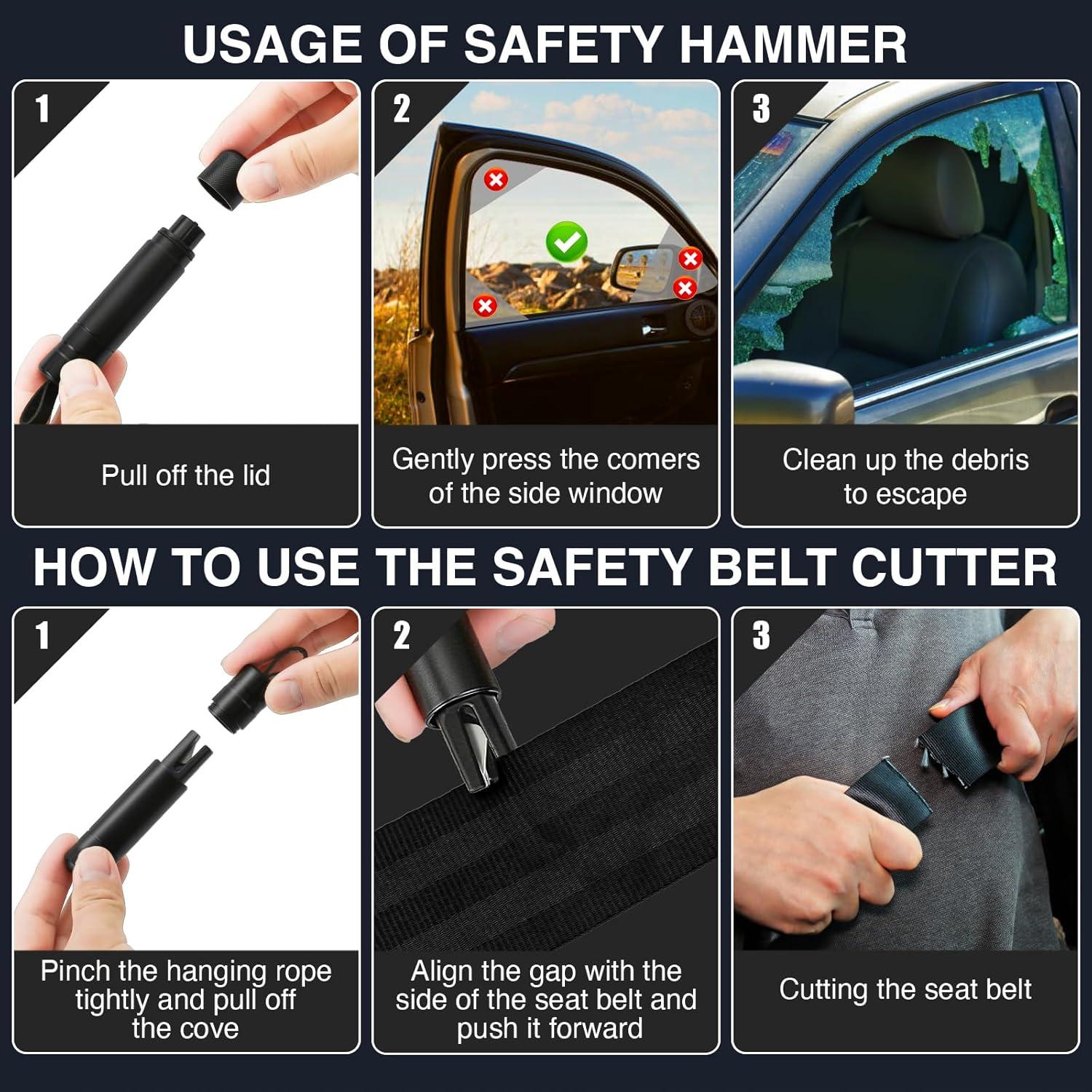 USAGE OF SAFETY HAMMER

1

Pull off the lid

2

Gently press the comers of the side window

3

Clean up the debris to escape

HOW TO USE THE SAFETY BELT CUTTER

1

Pinch the hanging rope tightly and pull off the cove

2

Align the gap with the side of the seat belt and push it forward

3

Cutting the seat belt