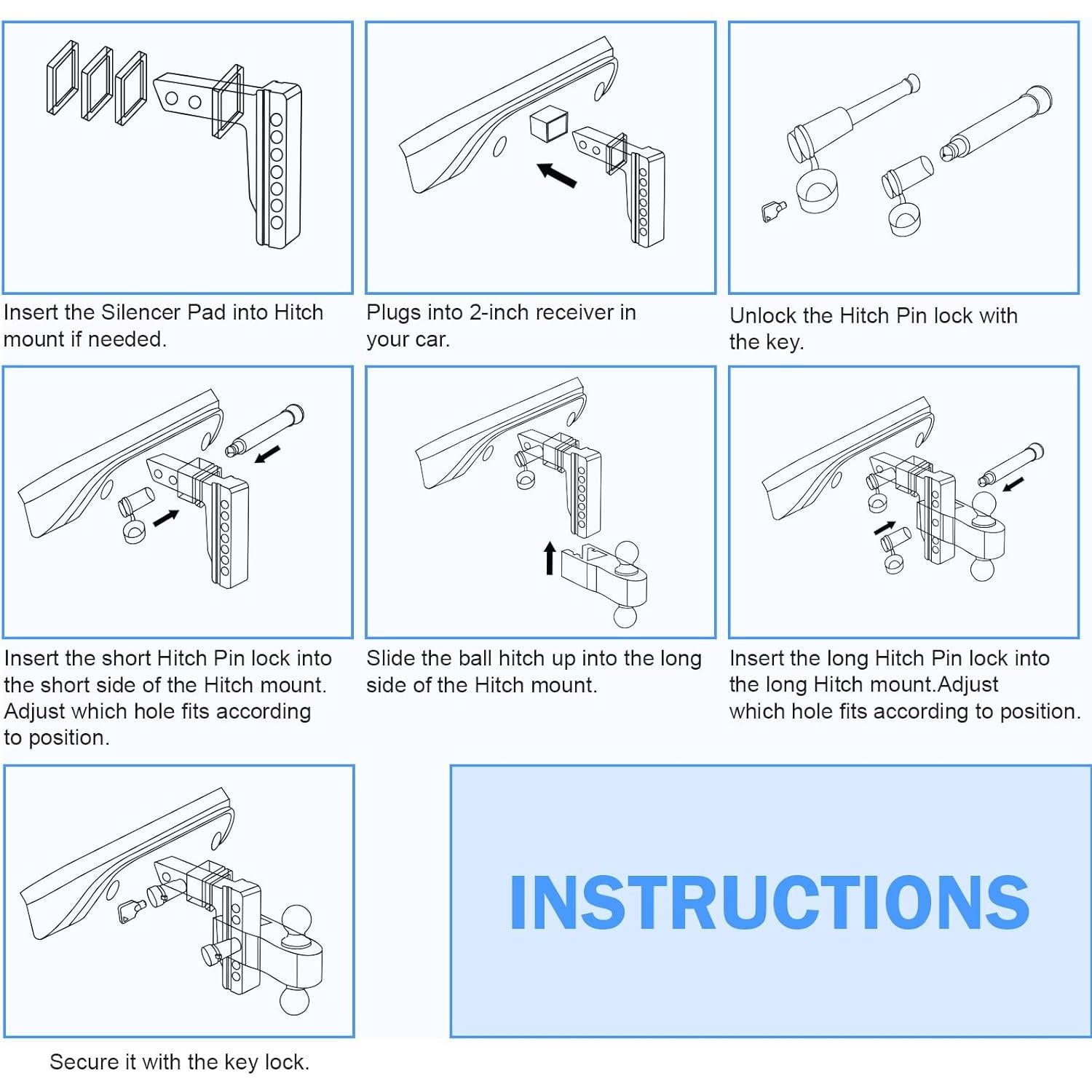 Insert the Silencer Pad into Hitch mount if needed.

Plugs into 2-inch receiver in your car.

Unlock the Hitch Pin lock with the key.

Insert the short Hitch Pin lock into the short side of the Hitch mount. Adjust which hole fits according to position.

Slide the ball hitch up into the long side of the Hitch mount.

Insert the long Hitch Pin lock into the long Hitch mount.Adjust which hole fits according to position.

Secure it with the key lock.

INSTRUCTIONS