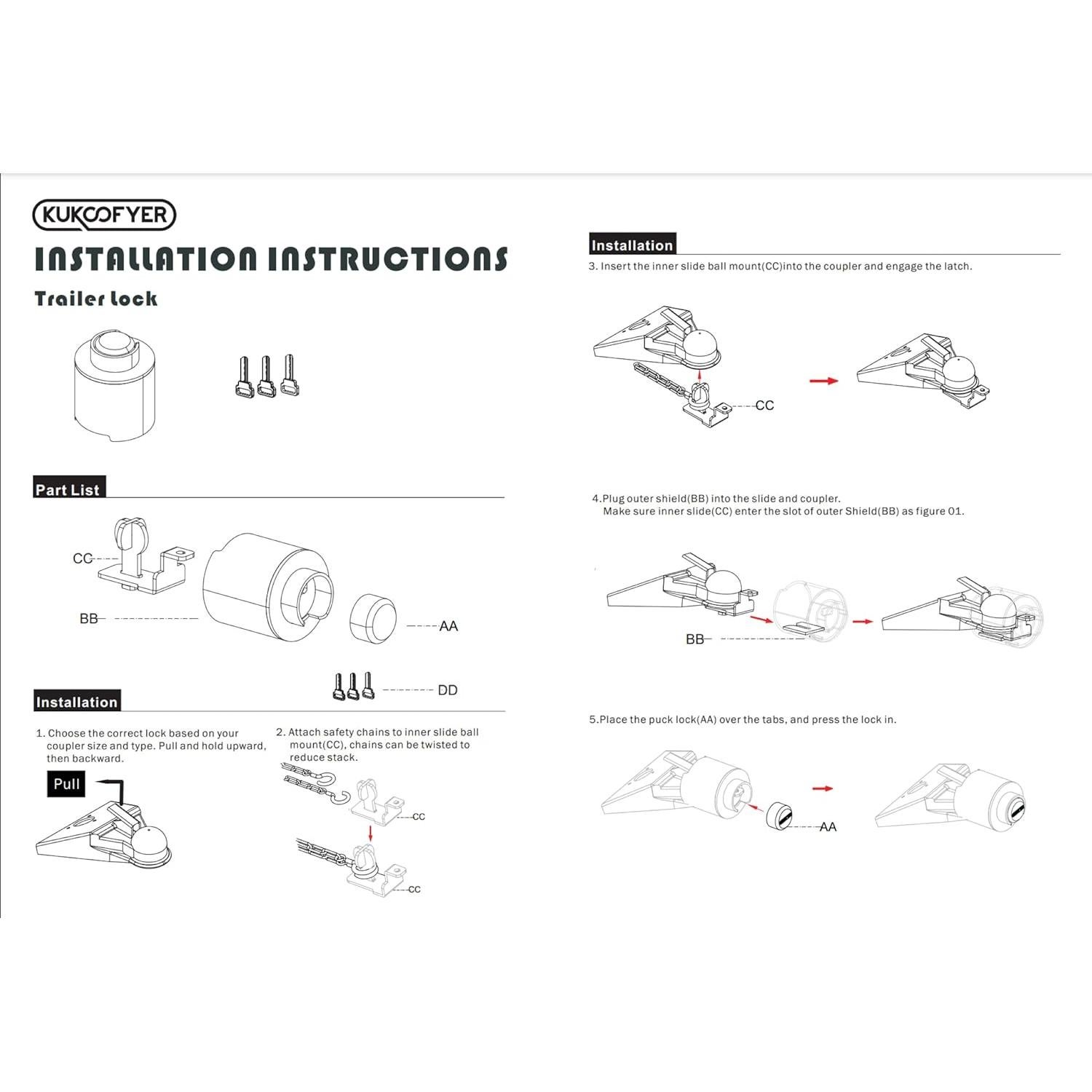 KUKOOFYER

INSTALLATION INSTRUCTIONS

Trailer lock

Part List

CC

BB

AA

DD

Installation

1. Choose the correct lock based on your coupler size and type. Pull and hold upward, then backward.

Pull

2. Attach safety chains to inner slide ball mount(CC), chains can be twisted to reduce stack.

CC

CC

Installation

3. Insert the inner slide ball mount(CC)into the coupler and engage the latch.

CC

4.Plug outer shield(BB) into the slide and coupler.
Make sure inner slide(CC) enter the slot of outer Shield(BB) as figure 01.

BB

5.Place the puck lock(AA) over the tabs, and press the lock in.

AA