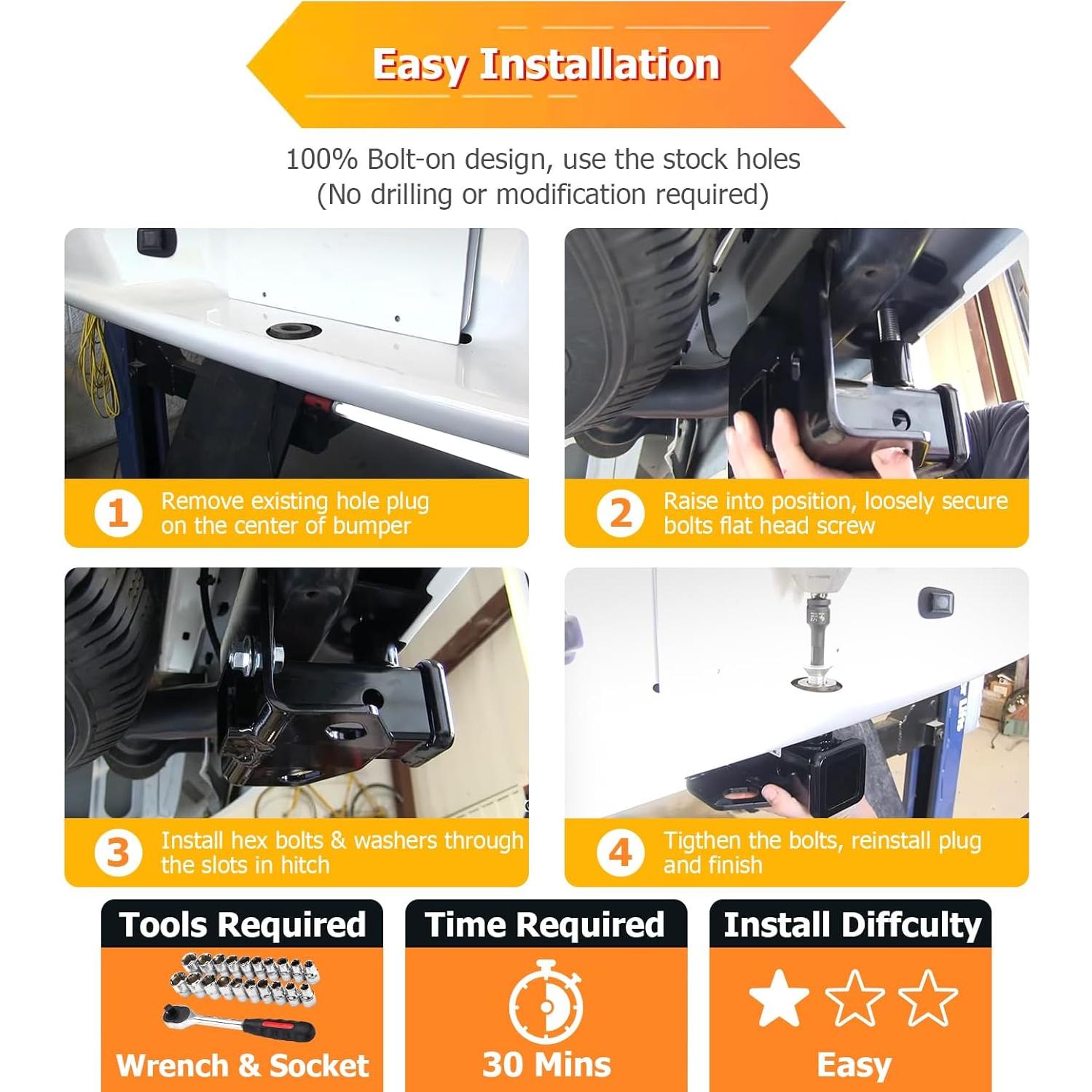 Easy Installation

100% Bolt-on design, use the stock holes
(No drilling or modification required)

1 Remove existing hole plug on the center of bumper

2 Raise into position, loosely secure bolts flat head screw

3 Install hex bolts & washers through the slots in hitch

4 Tigthen the bolts, reinstall plug and finish

Tools Required
Wrench & Socket

Time Required
30 Mins

Install Diffculty
Easy