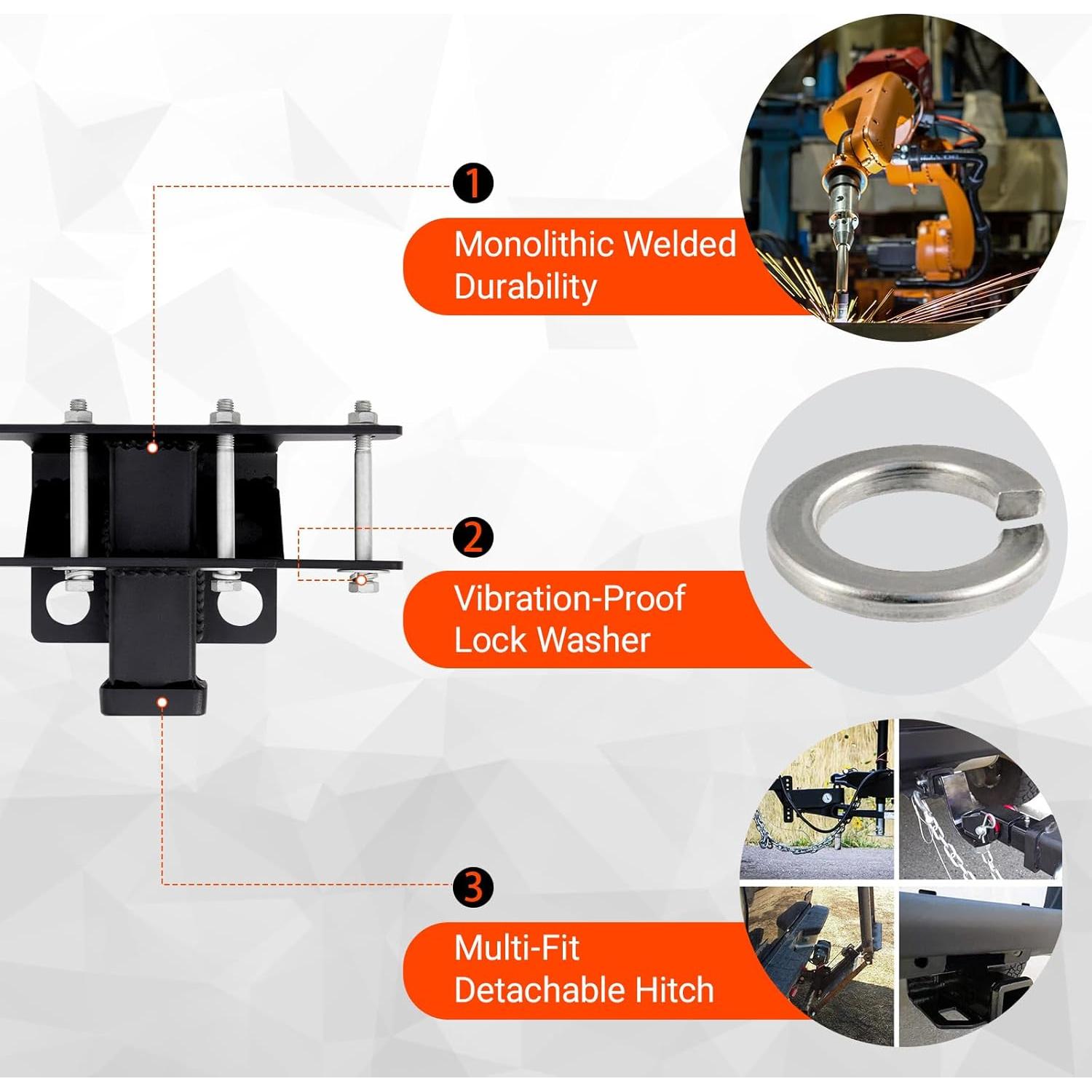 1

Monolithic Welded Durability

2

Vibration-Proof Lock Washer

3

Multi-Fit Detachable Hitch