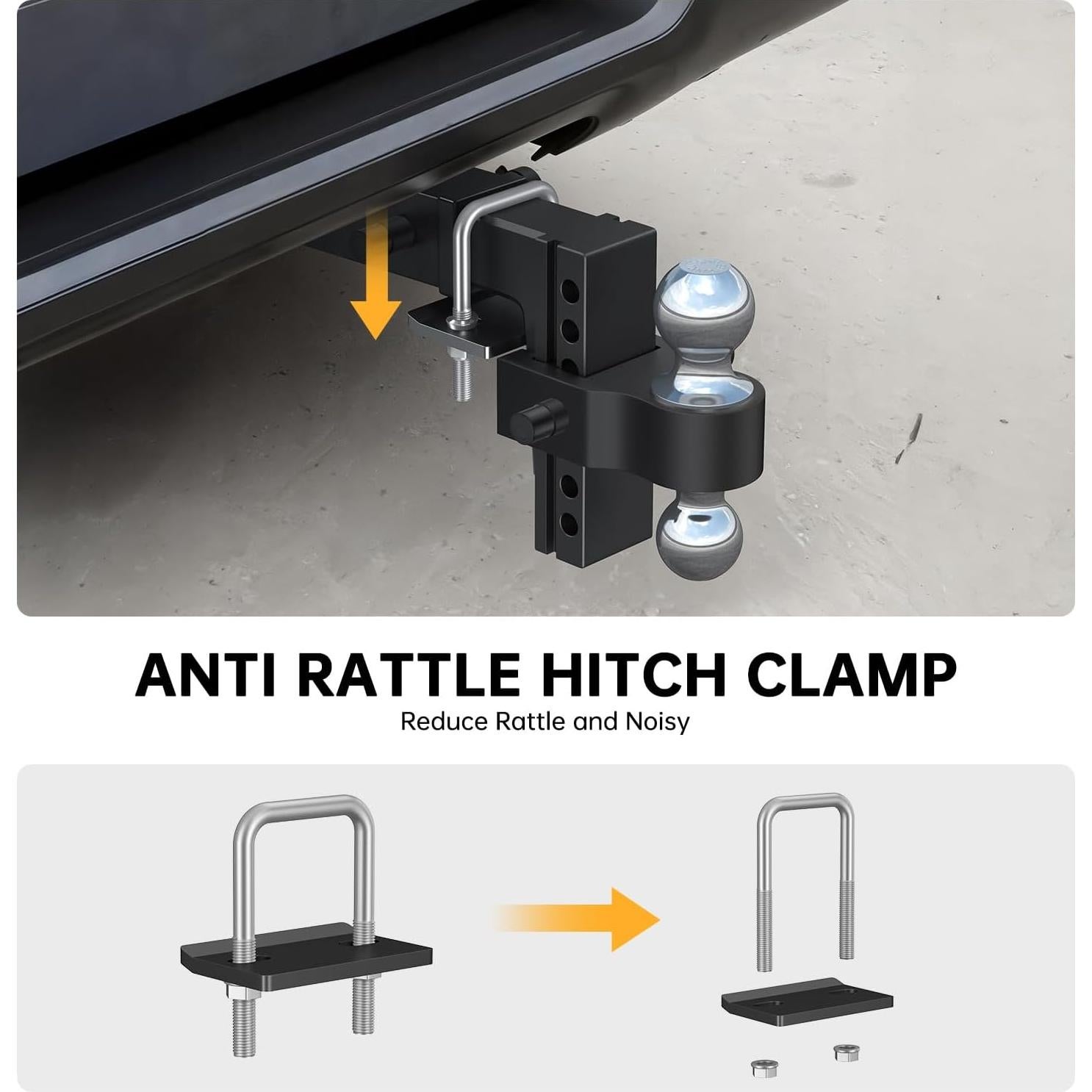 ANTI RATTLE HITCH CLAMP

Reduce Rattle and Noisy