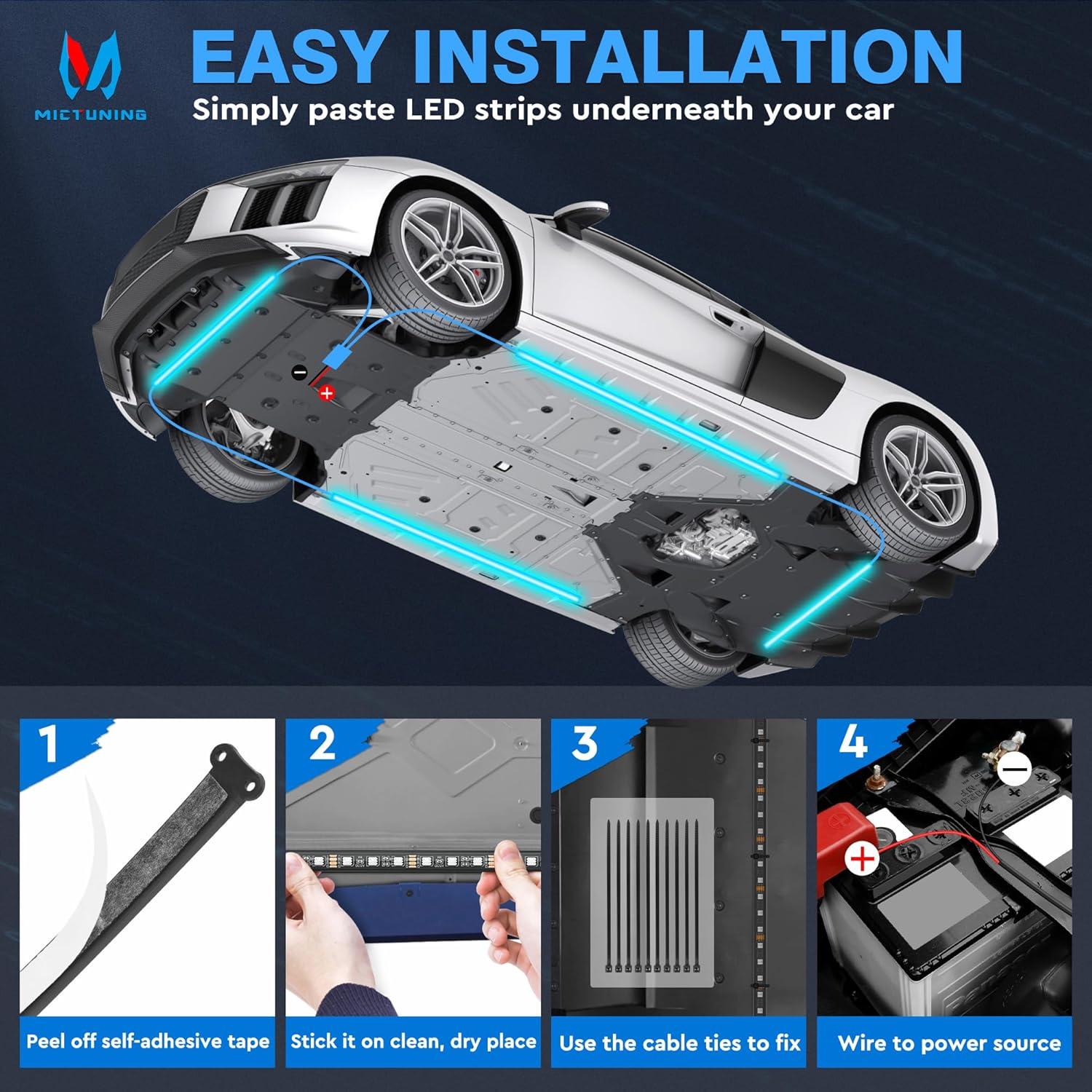 MICTUNING

EASY INSTALLATION

Simply paste LED strips underneath your car

1

Peel off self-adhesive tape

2

Stick it on clean, dry place

3

Use the cable ties to fix

4

Wire to power source