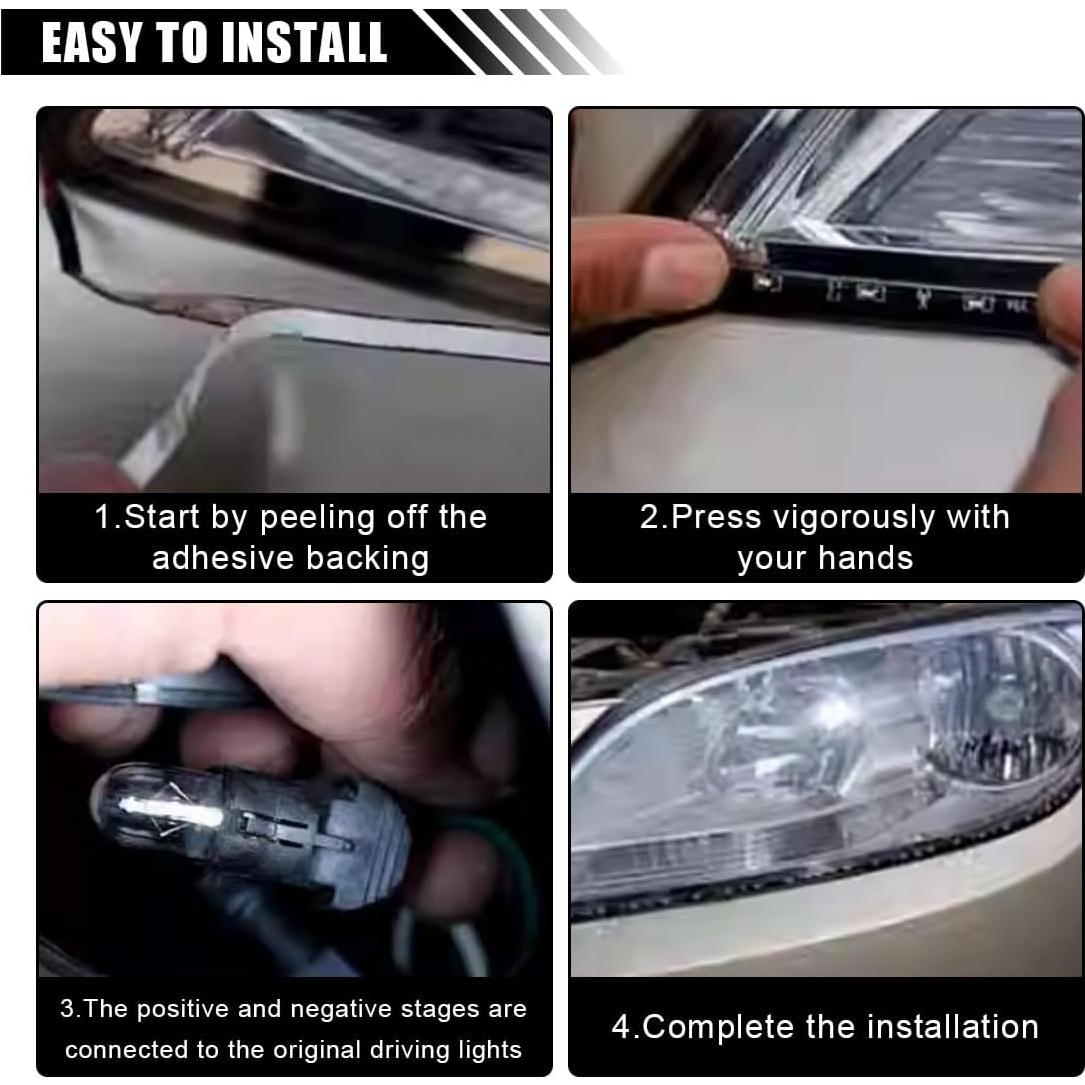 EASY TO INSTALL

1.Start by peeling off the adhesive backing

2.Press vigorously with your hands

3.The positive and negative stages are connected to the original driving lights

4.Complete the installation