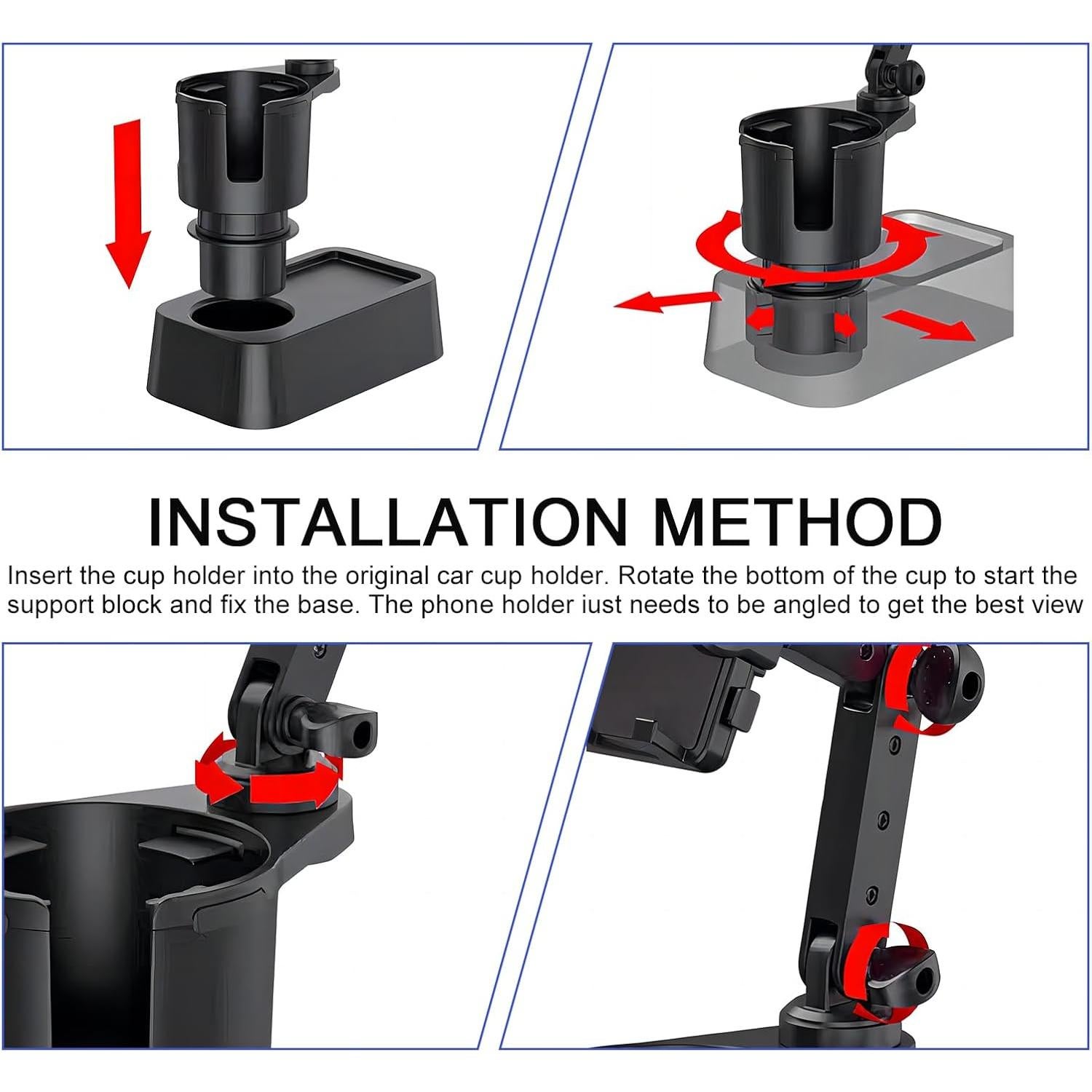 INSTALLATION METHOD

Insert the cup holder into the original car cup holder. Rotate the bottom of the cup to start the support block and fix the base. The phone holder iust needs to be angled to get the best view