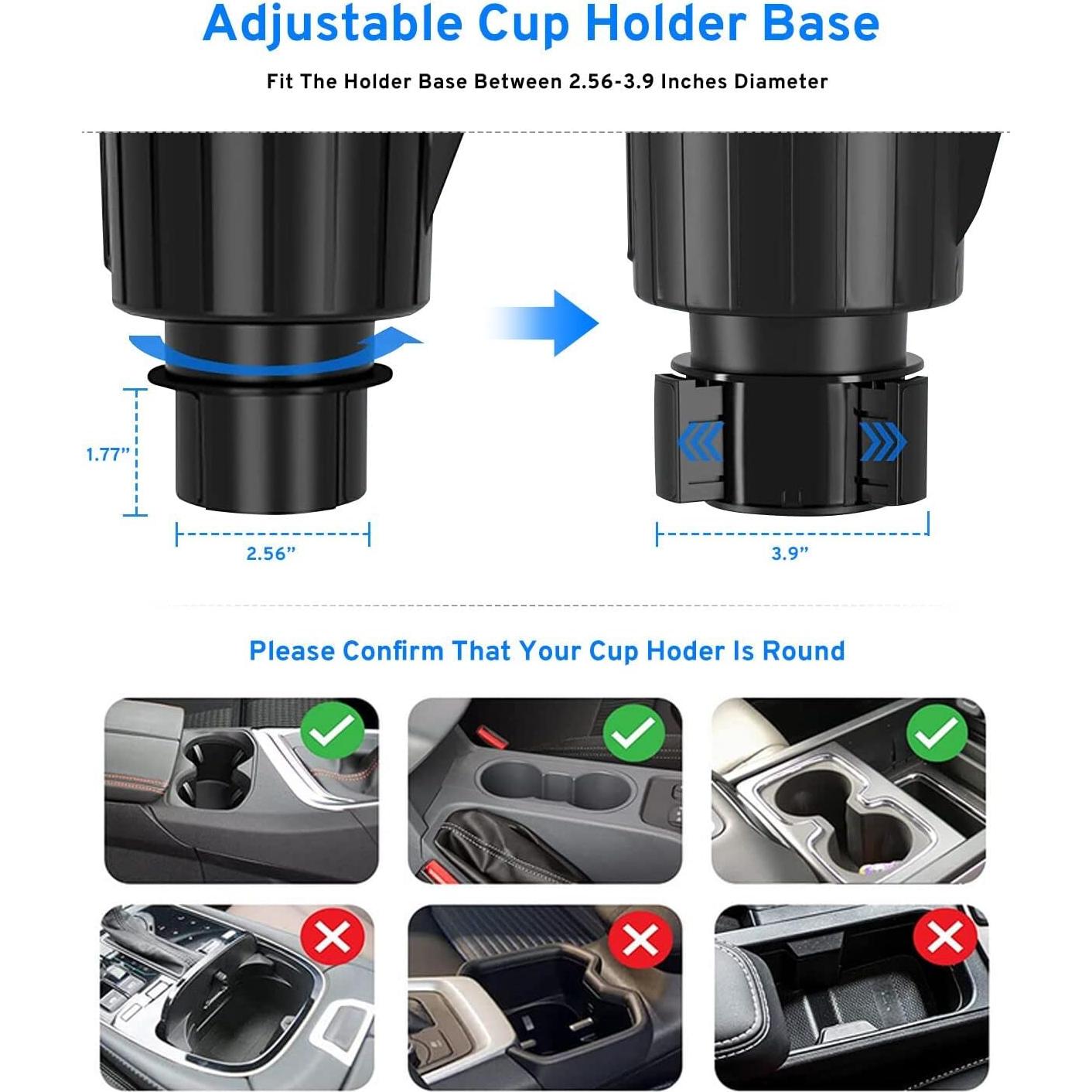 Adjustable Cup Holder Base

Fit The Holder Base Between 2.56-3.9 Inches Diameter

1.77”

2.56”

3.9”

Please Confirm That Your Cup Hoder Is Round