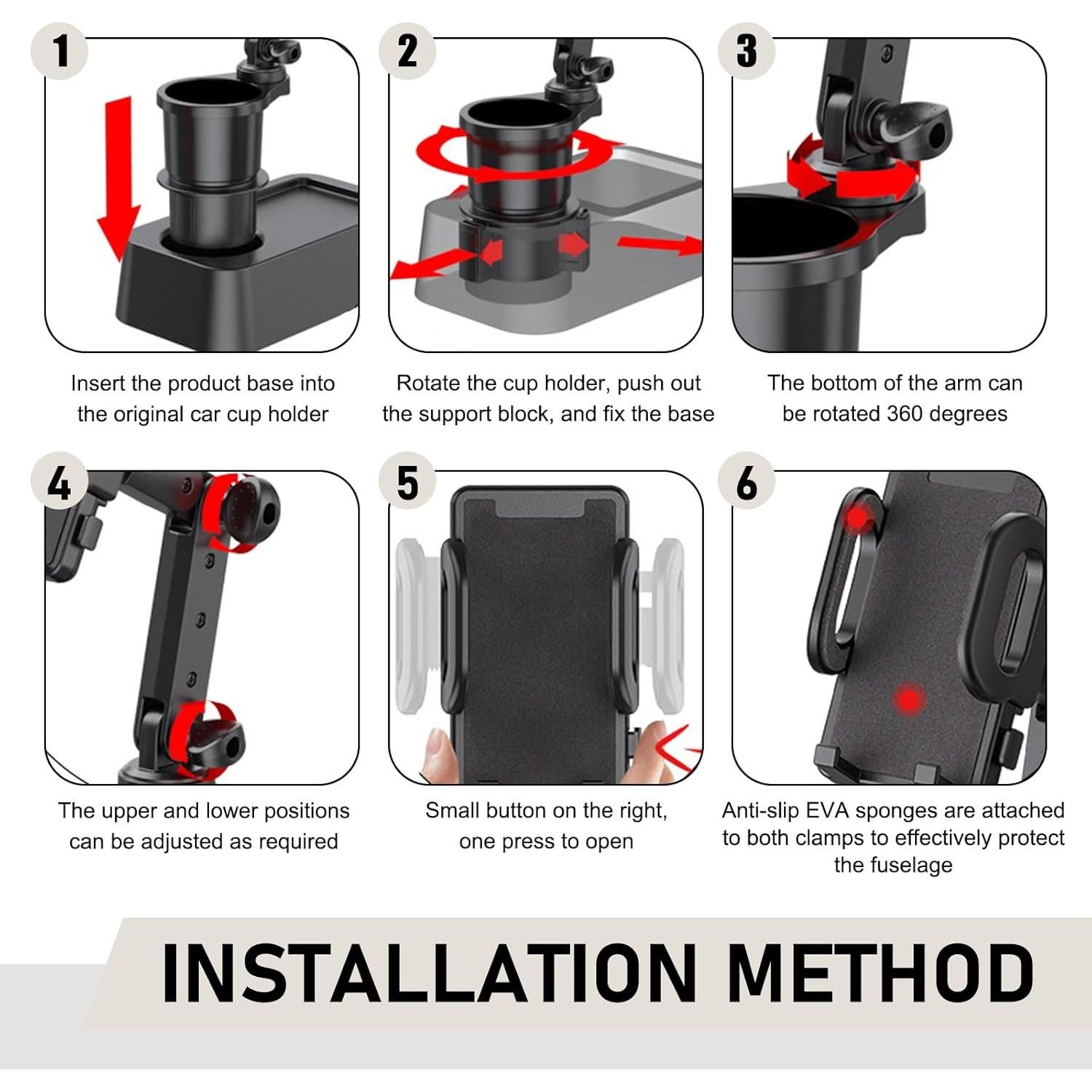 1

Insert the product base into the original car cup holder

2

Rotate the cup holder, push out the support block, and fix the base

3

The bottom of the arm can be rotated 360 degrees

4

The upper and lower positions can be adjusted as required

5

Small button on the right, one press to open

6

Anti-slip EVA sponges are attached to both clamps to effectively protect the fuselage

INSTALLATION METHOD